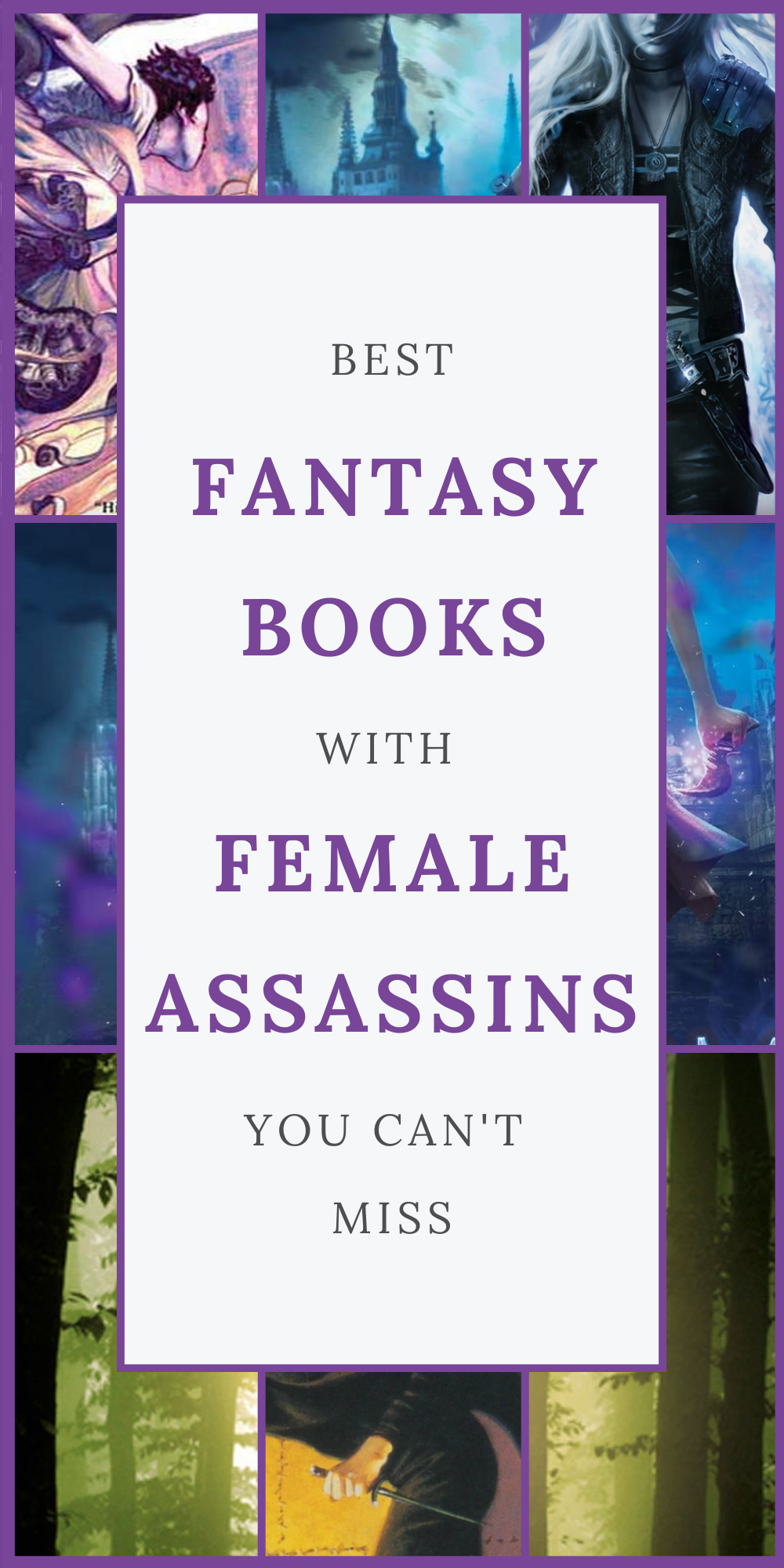 BEST
FANTASY
BOOKS
WITH
FEMALE
ASSASSINS
YOU CAN'T
MISS