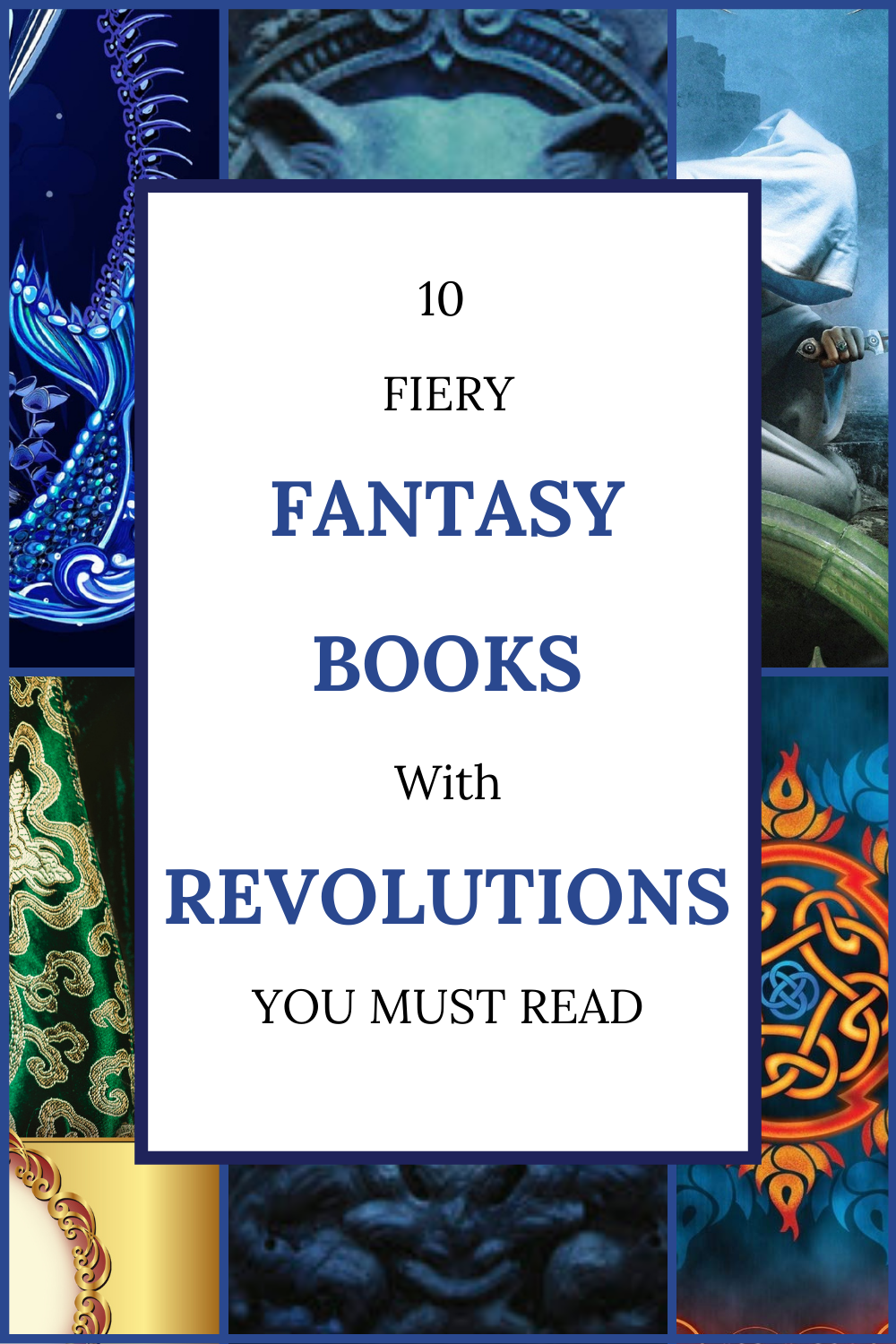 10

FIERY

FANTASY

BOOKS

With

REVOLUTIONS

YOU MUST READ