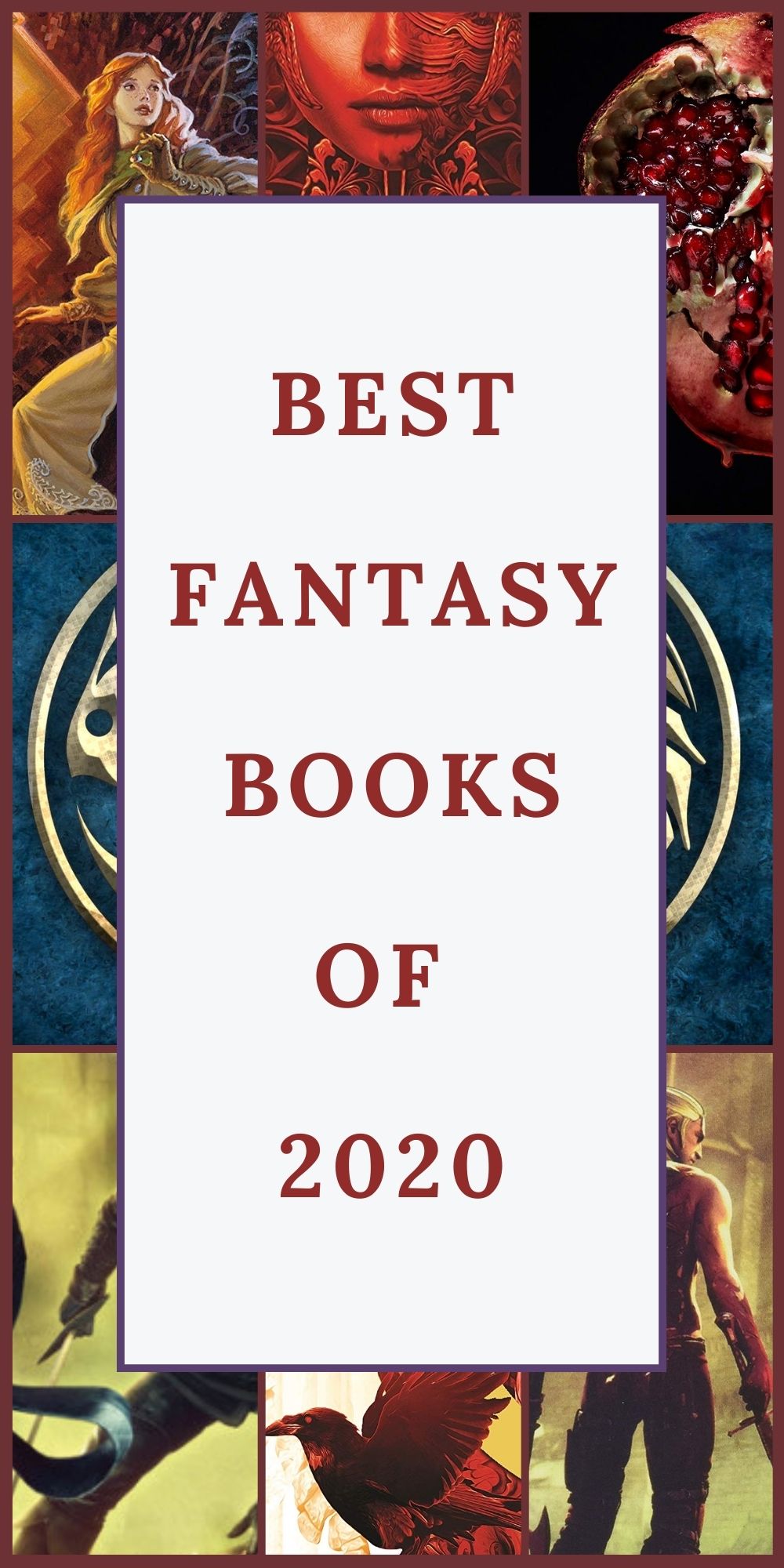 BEST

FANTASY

BOOKS

OF

2020