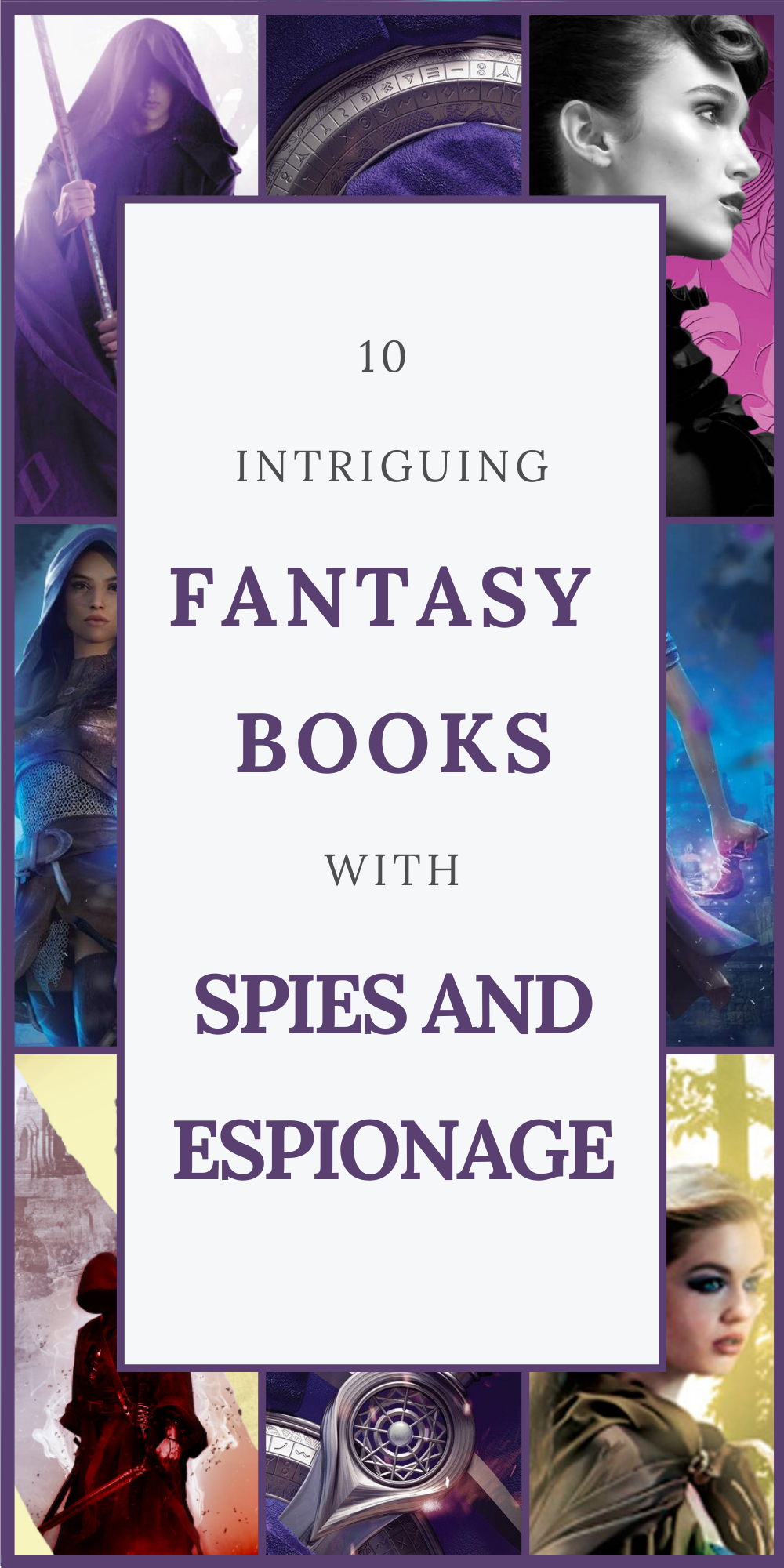 10

INTRIGUING

FANTASY

BOOKS

WITH

SPIES AND

ESPIONAGE