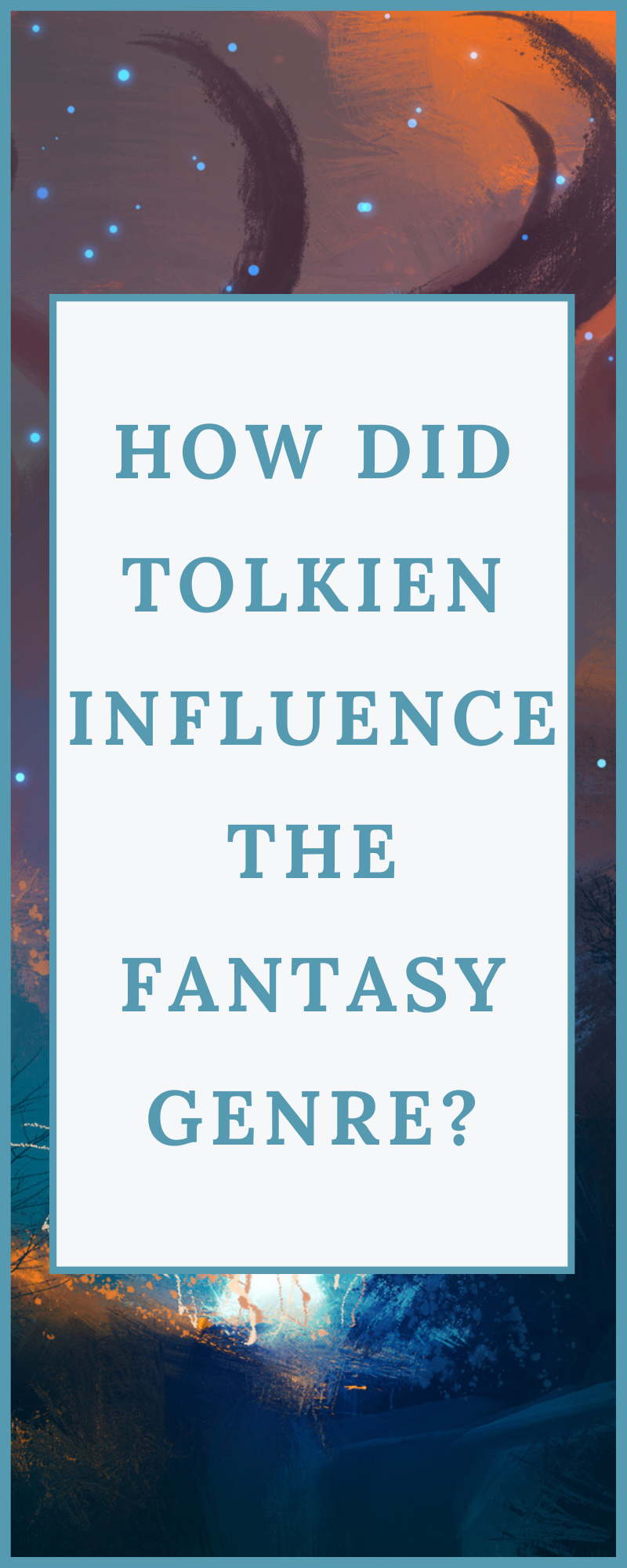 HOW DID TOLKIEN INFLUENCE THE FANTASY GENRE?