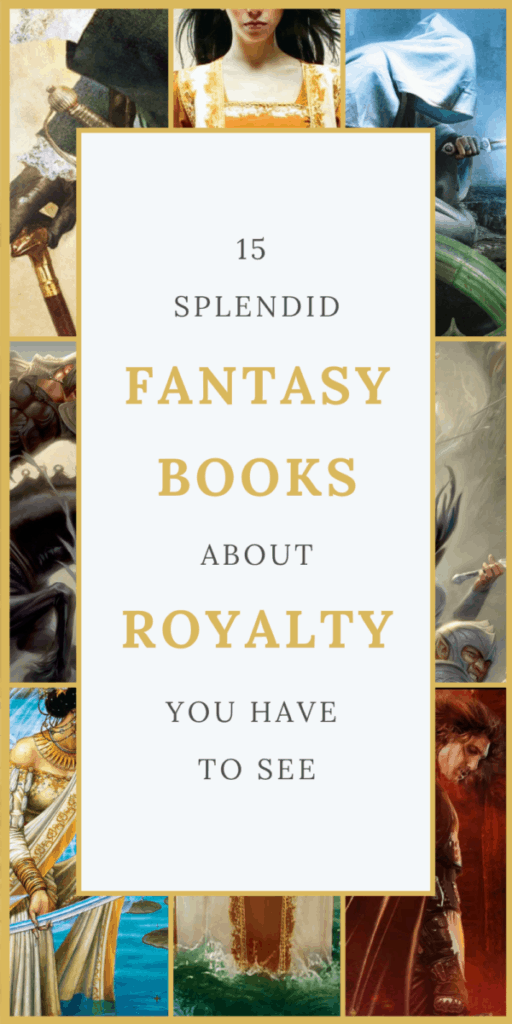 15

SPLENDID

FANTASY

BOOKS

ABOUT

ROYALTY

YOU HAVE TO SEE