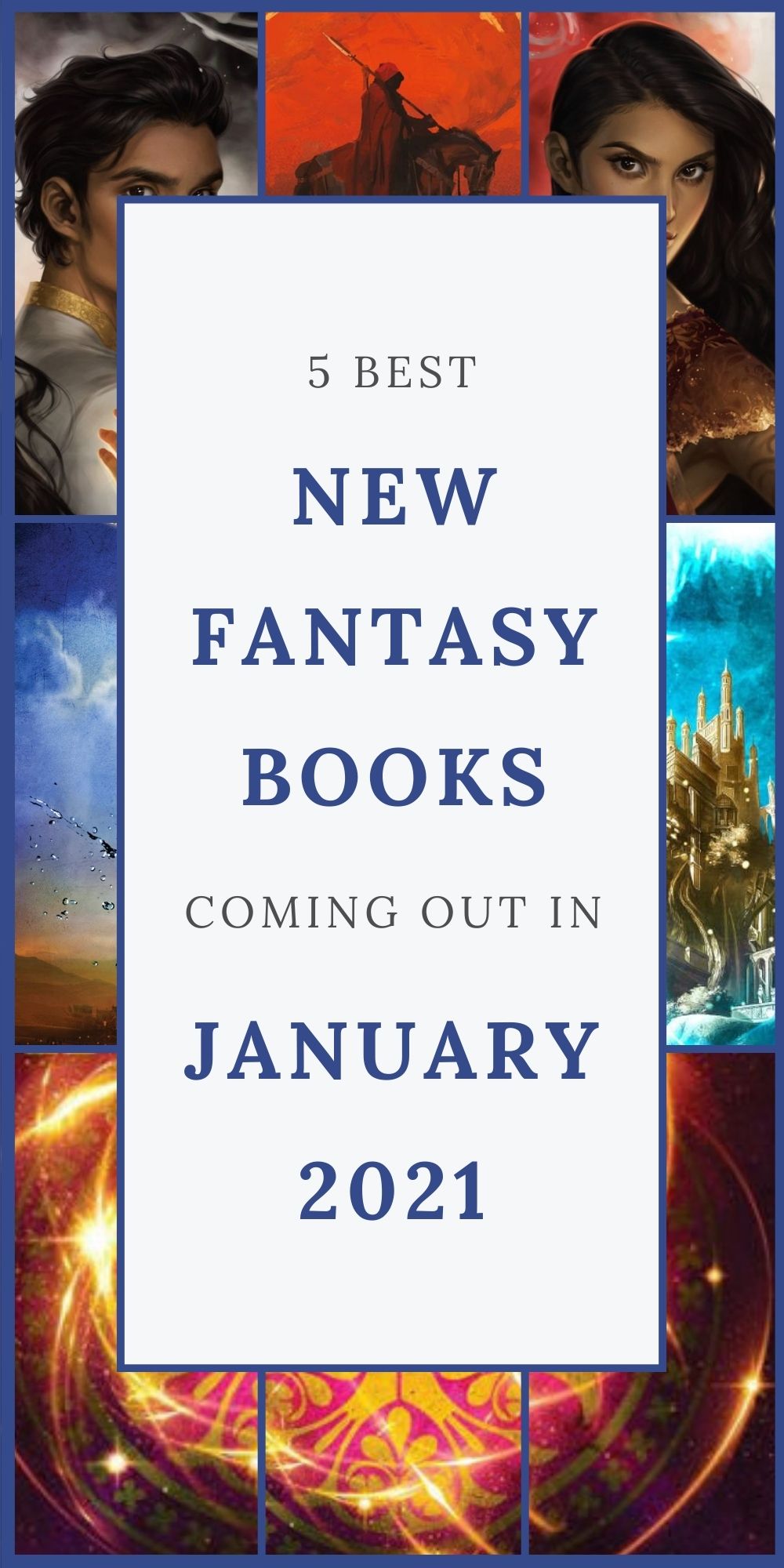 5 BEST

NEW

FANTASY

BOOKS

COMING OUT IN

JANUARY

2021