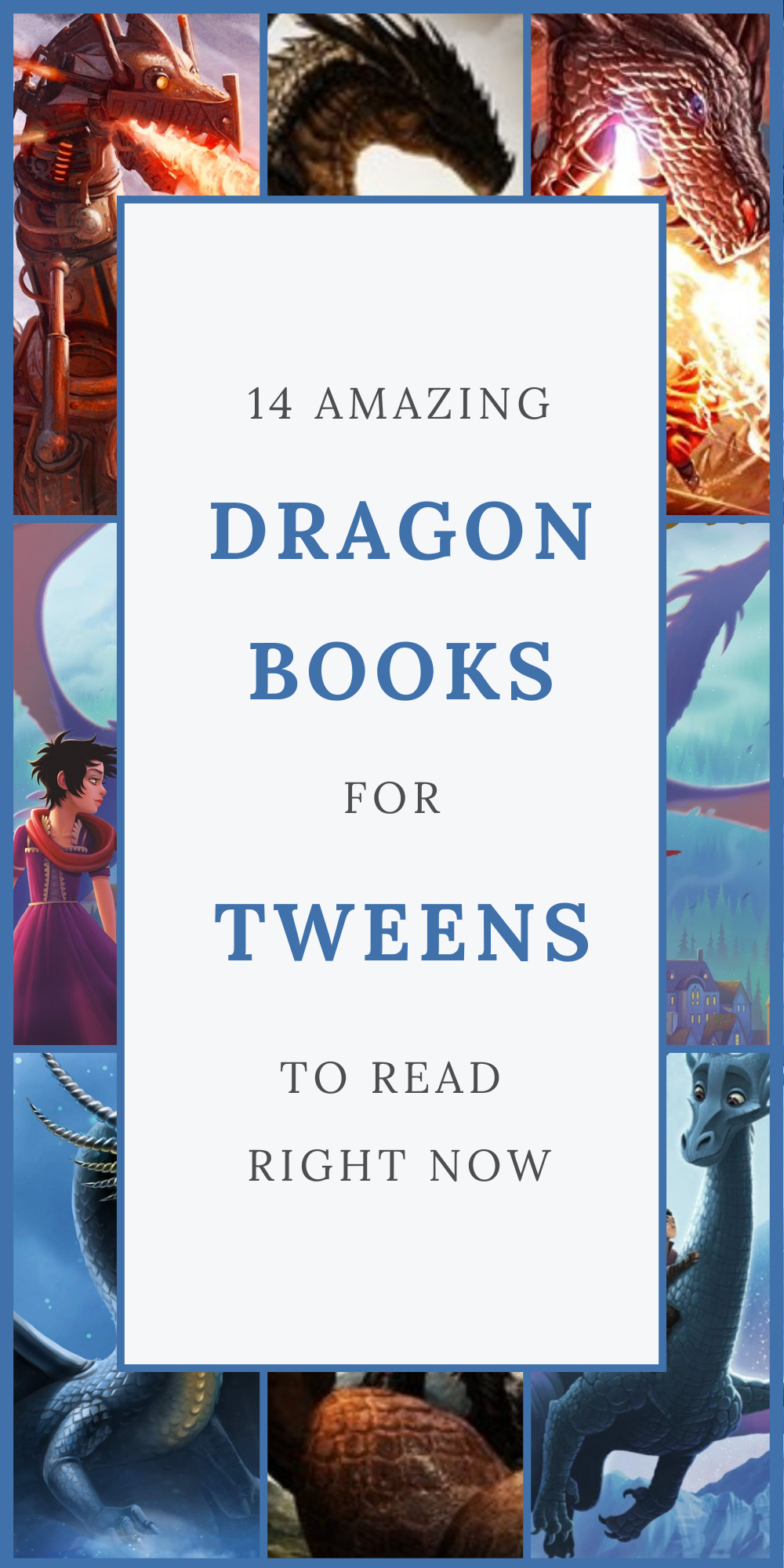 14 AMAZING

DRAGON

BOOKS

FOR

TWEENS

TO READ

RIGHT NOW