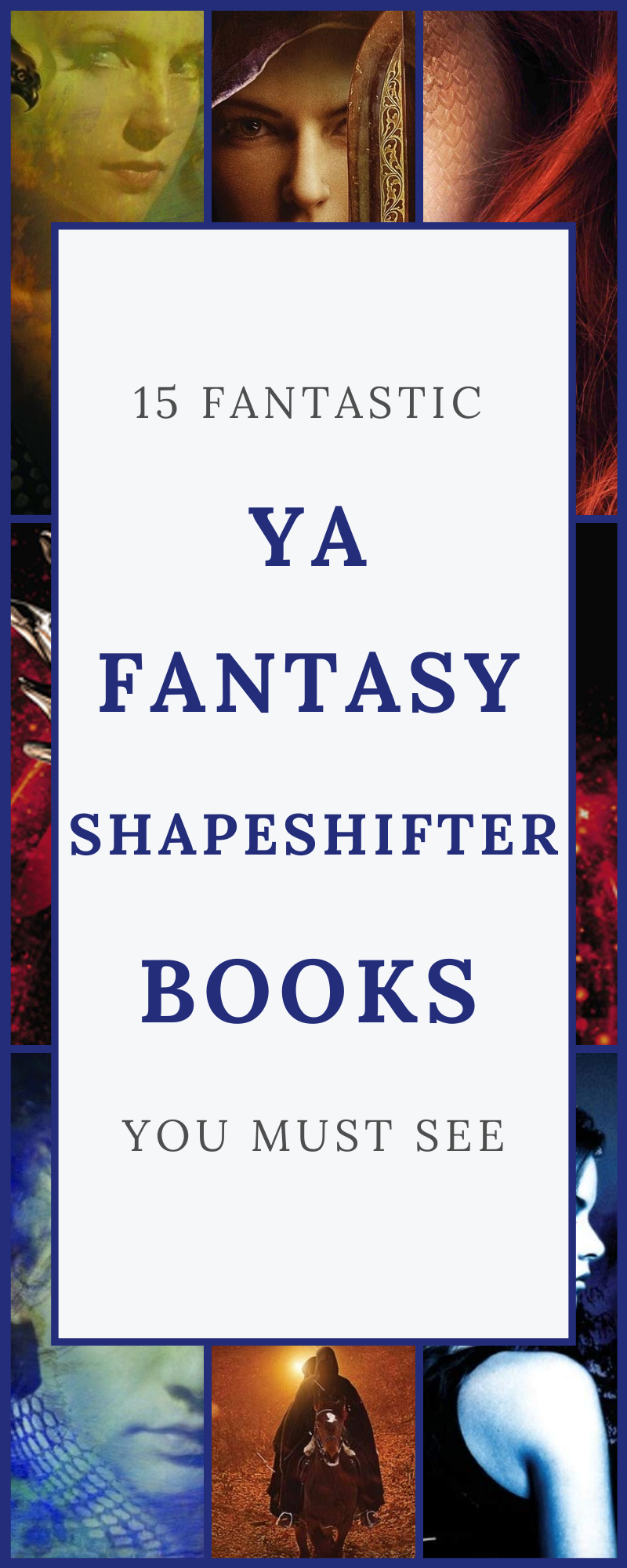 15 FANTASTIC

YA

FANTASY

SHAPESHIFTER

BOOKS

YOU MUST SEE