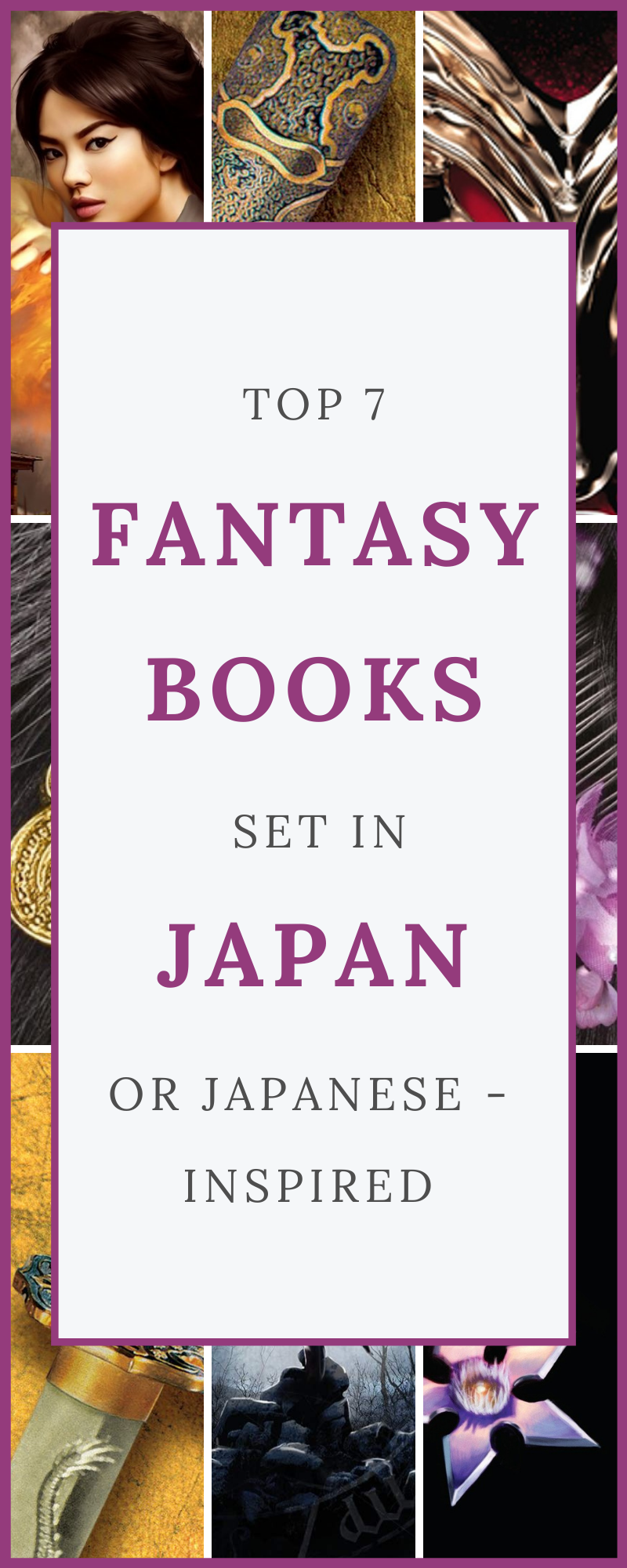 TOP 7

FANTASY BOOKS

SET IN

JAPAN

OR JAPANESE - INSPIRED