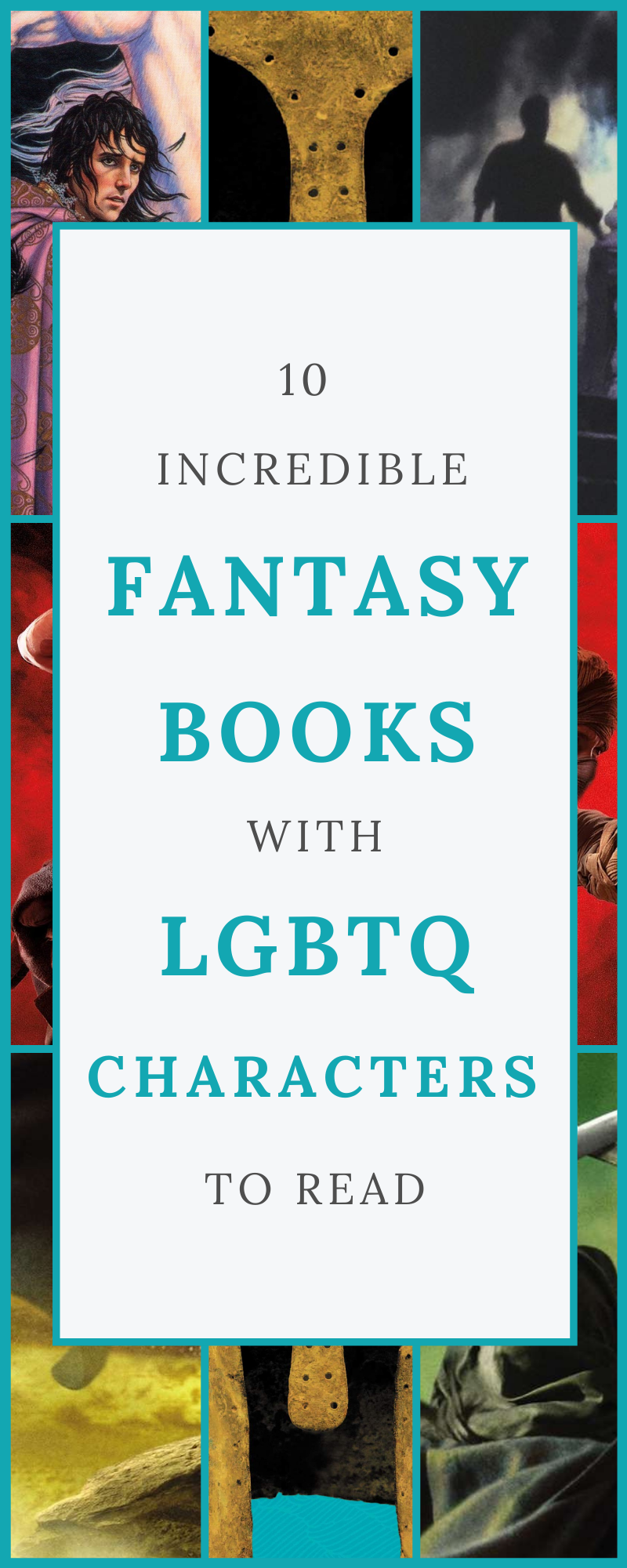 10

INCREDIBLE

FANTASY

BOOKS

WITH

LGBTQ

CHARACTERS

TO READ