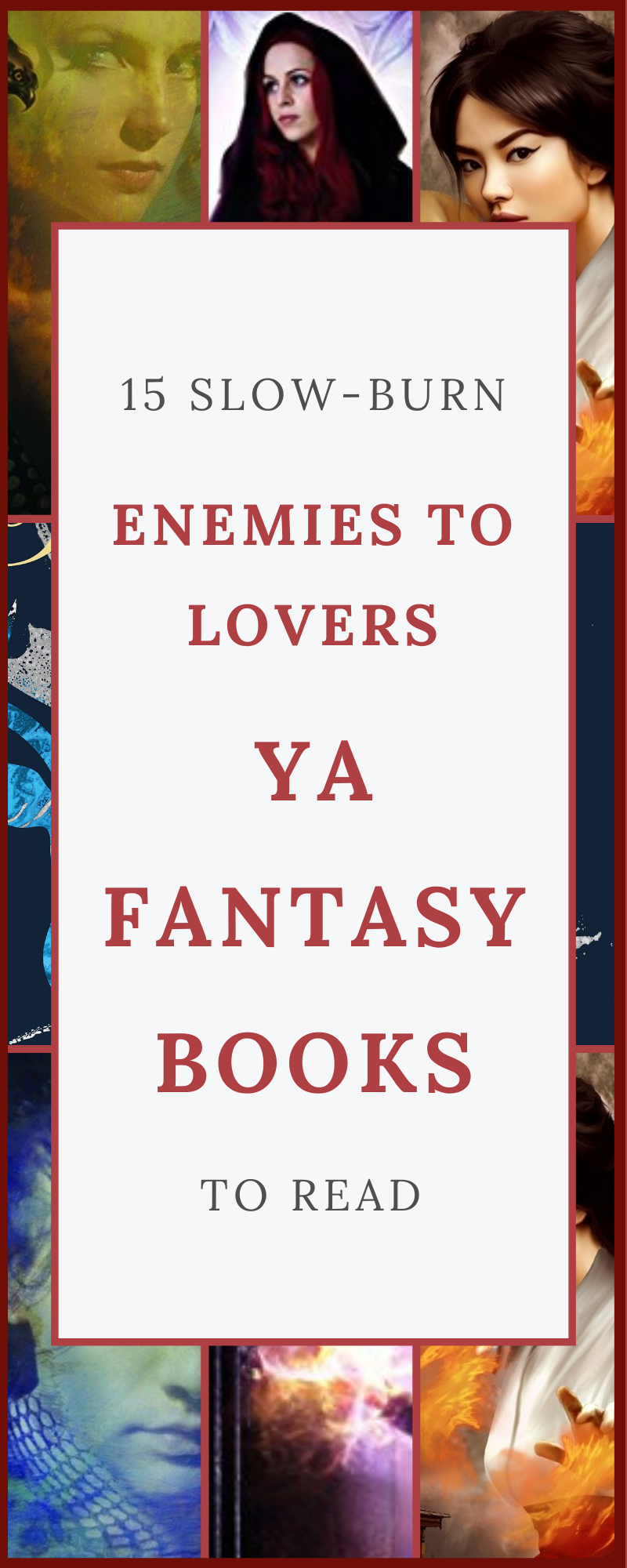 15 SLOW-BURN

ENEMIES TO LOVERS

YA FANTASY BOOKS

TO READ