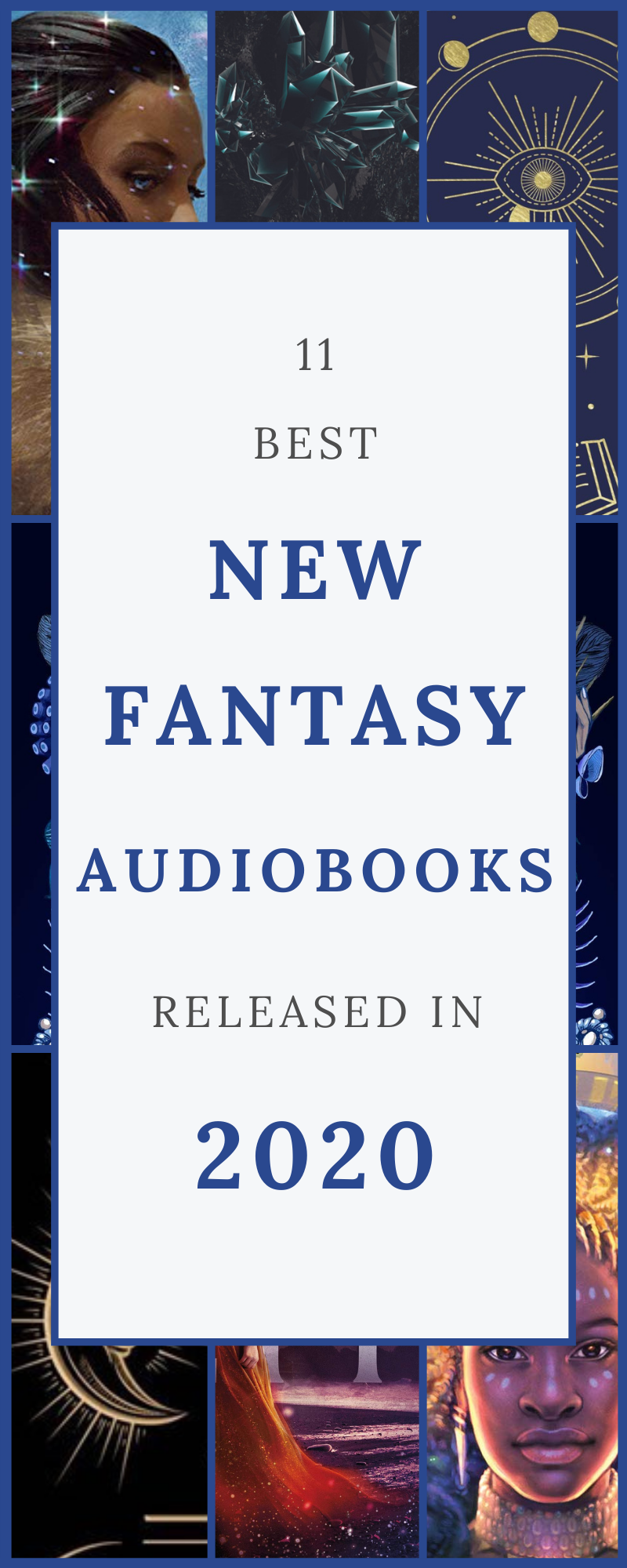 11

BEST

NEW

FANTASY

AUDIOBOOKS

RELEASED IN

2020