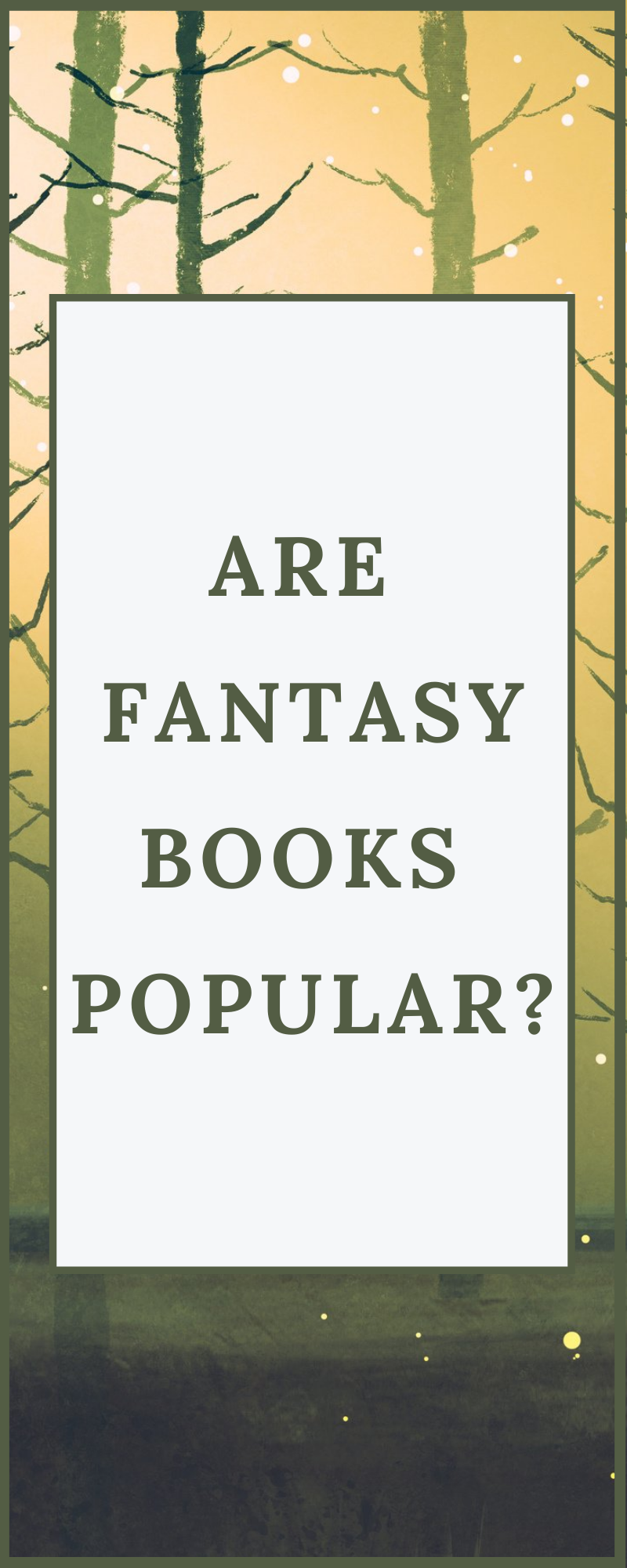 ARE
FANTASY
BOOKS
POPULAR?