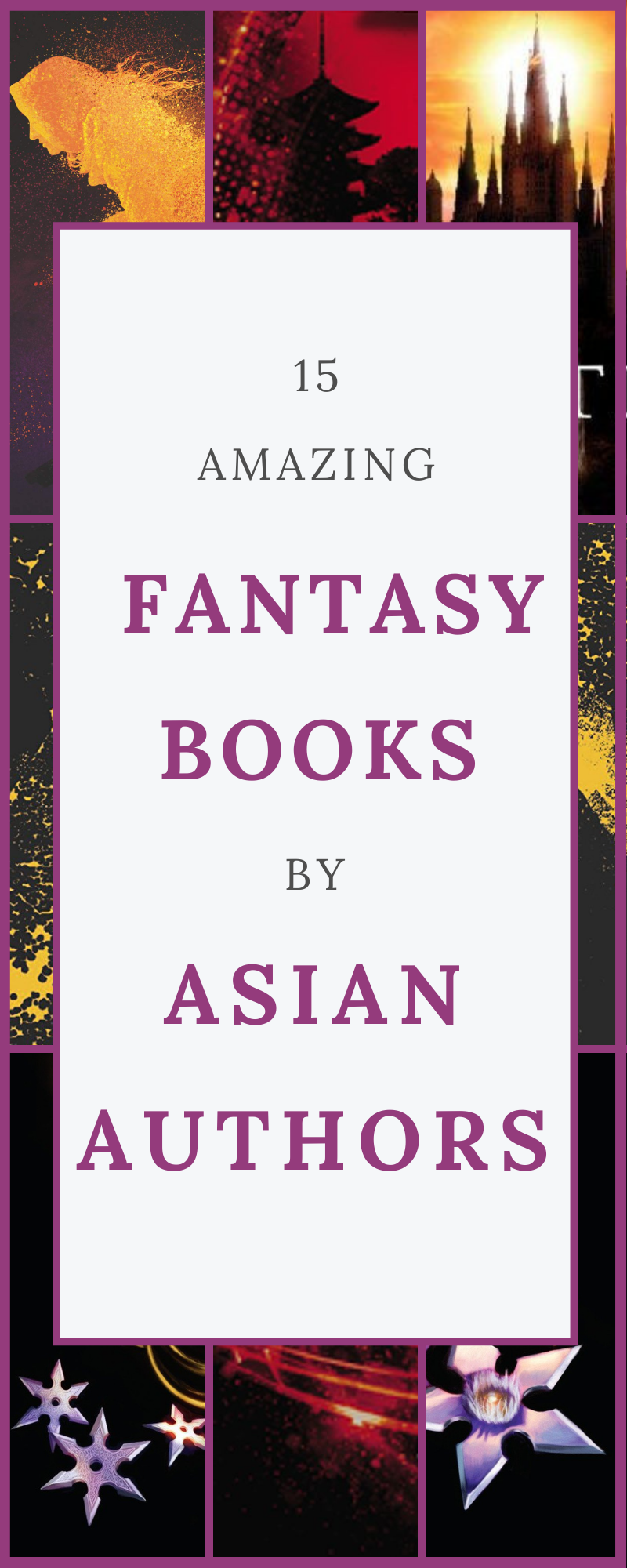 15

AMAZING

FANTASY

BOOKS

BY

ASIAN

AUTHORS