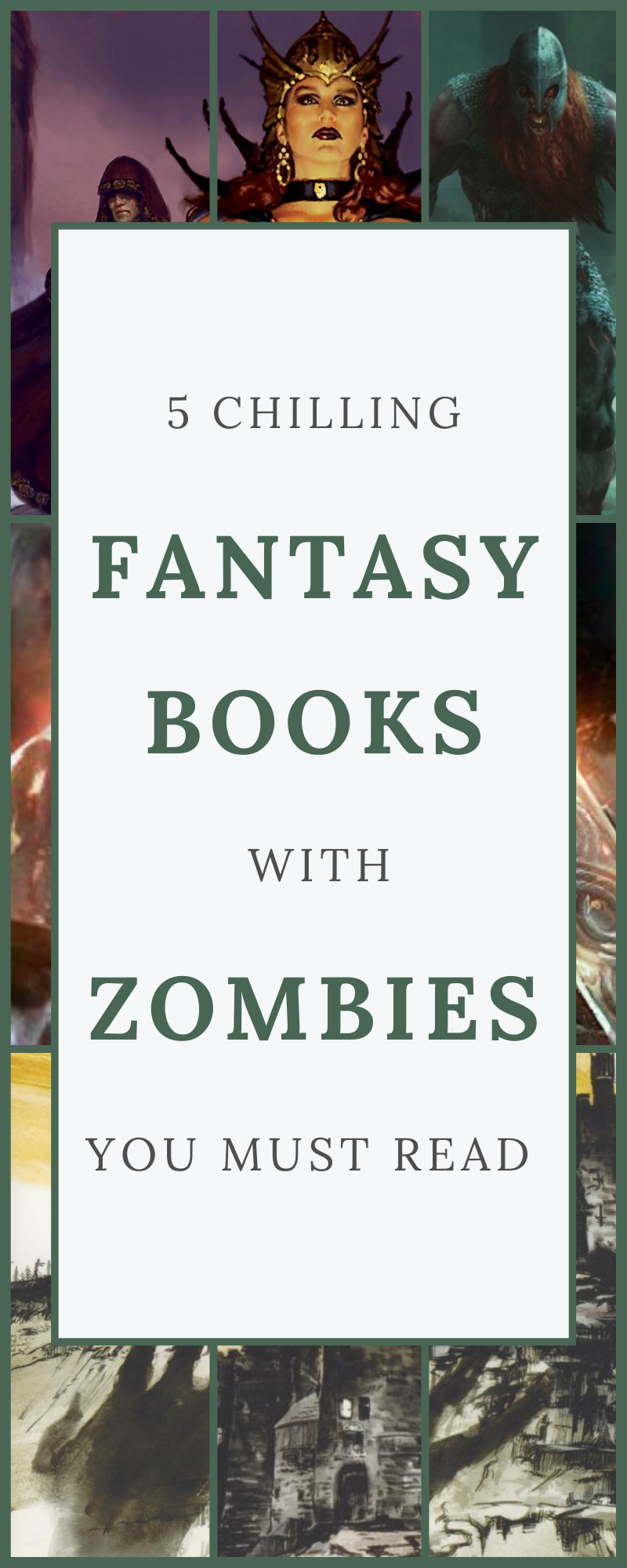 5 CHILLING

FANTASY

BOOKS

WITH

ZOMBIES

YOU MUST READ