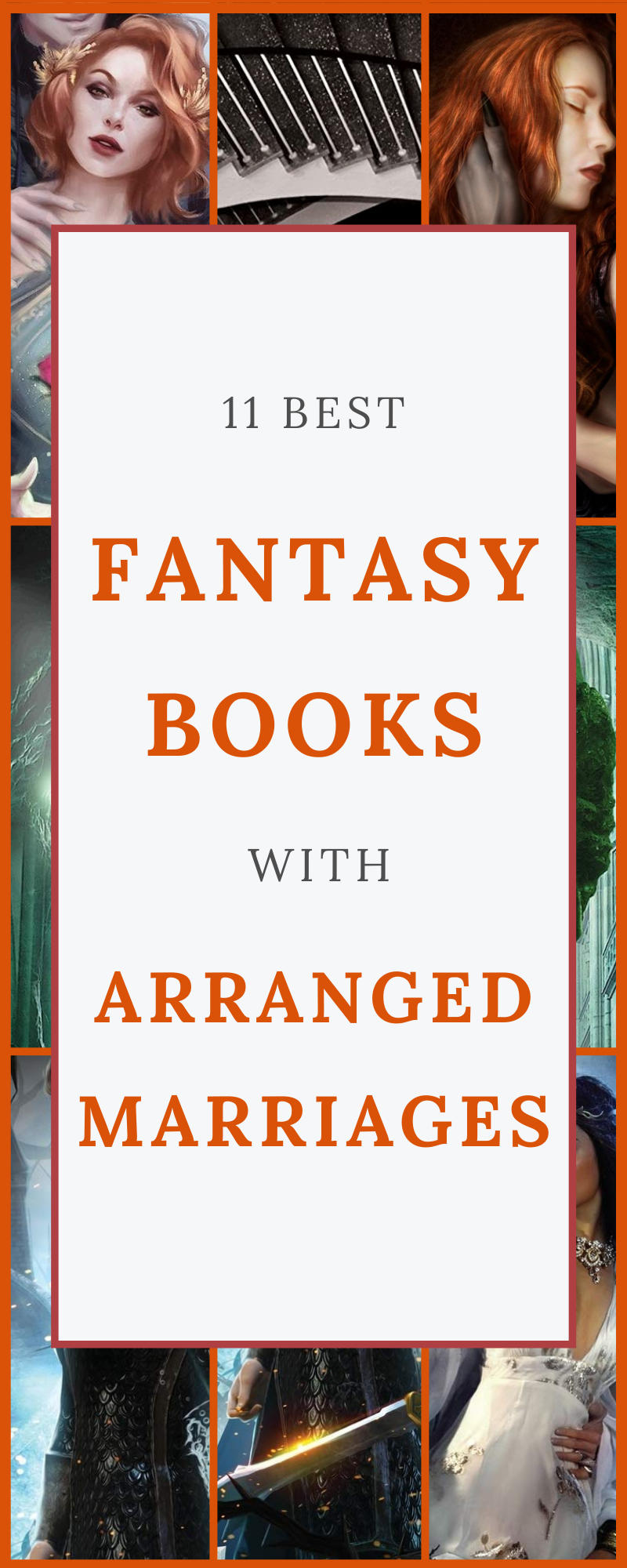 11 BEST

FANTASY BOOKS

WITH

ARRANGED MARRIAGES