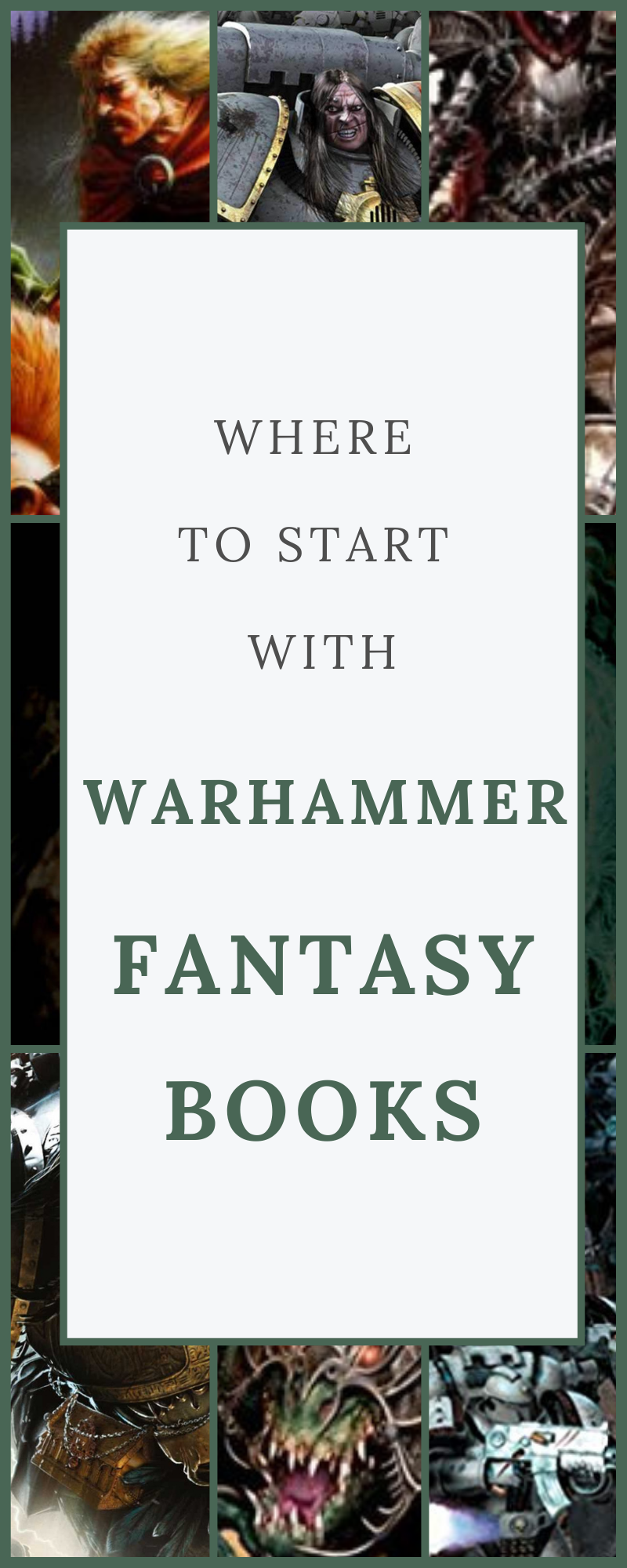 WHERE TO START WITH

WARHAMMER FANTASY BOOKS