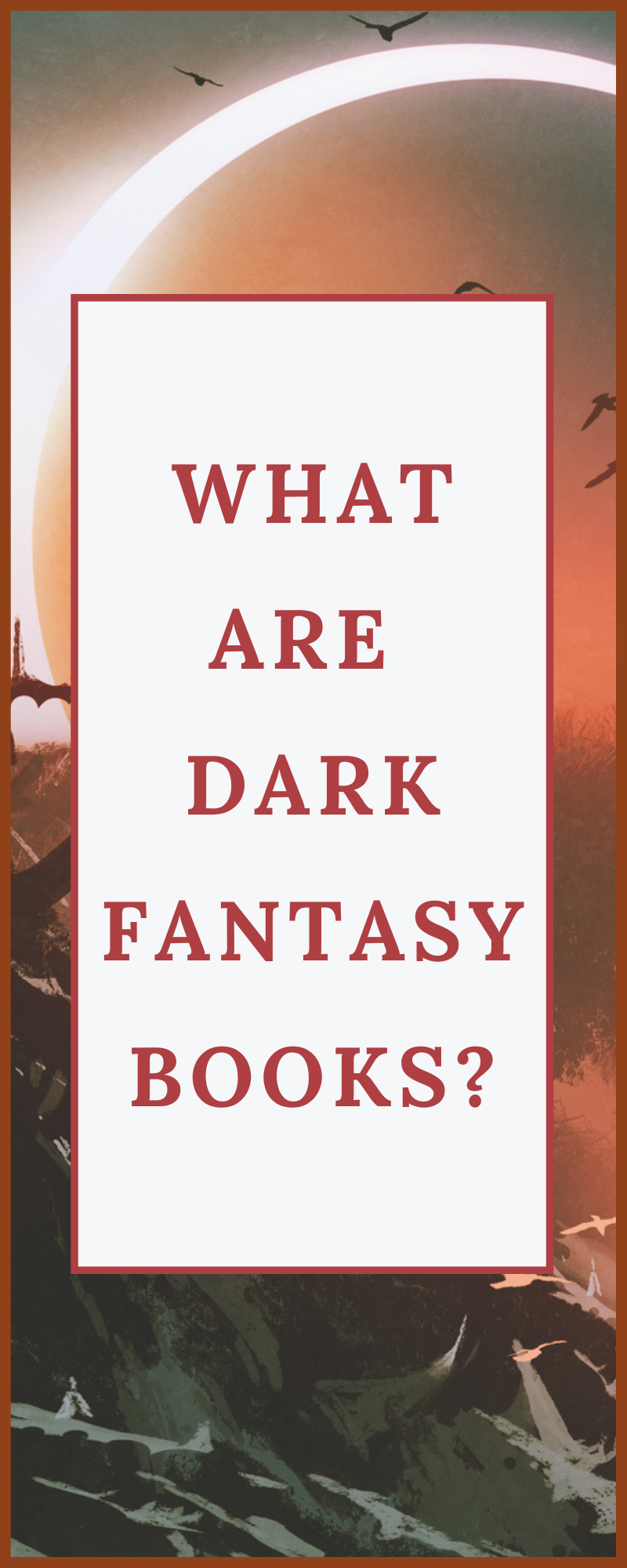 WHAT
ARE
DARK
FANTASY
BOOKS?