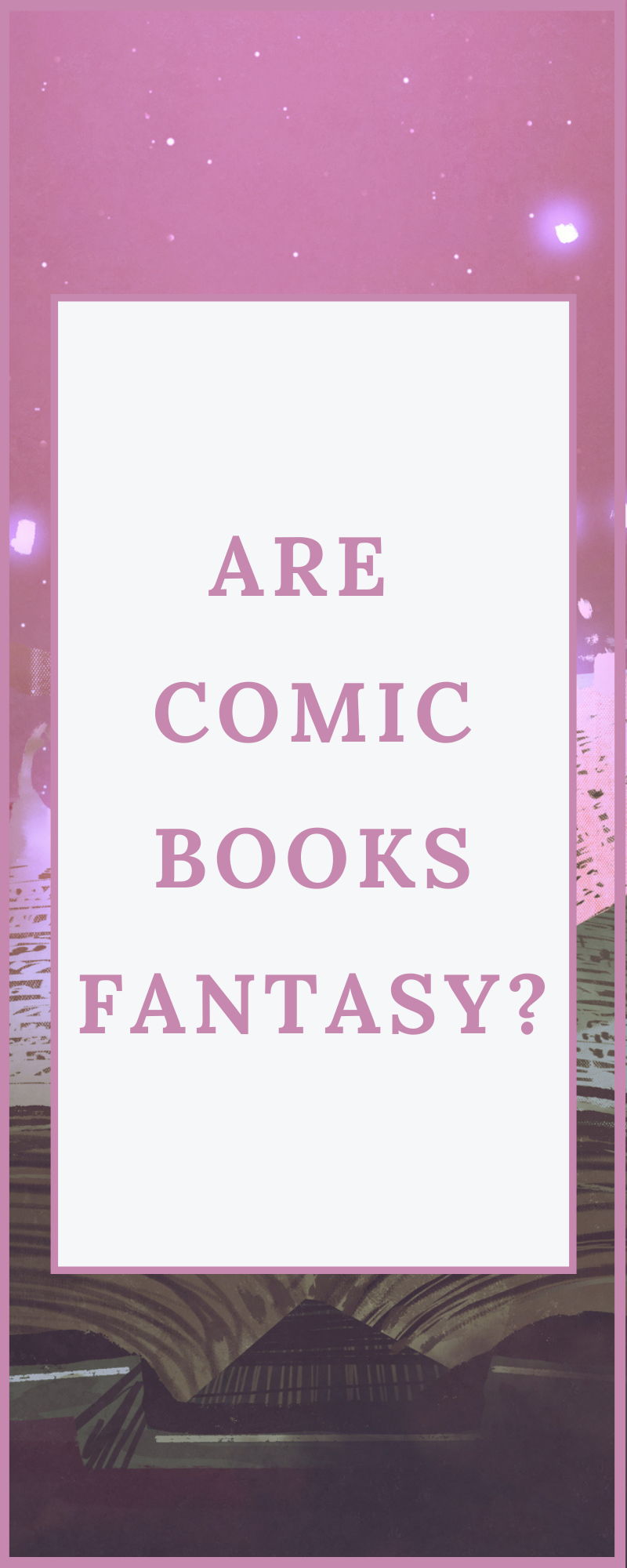 ARE COMIC BOOKS FANTASY?