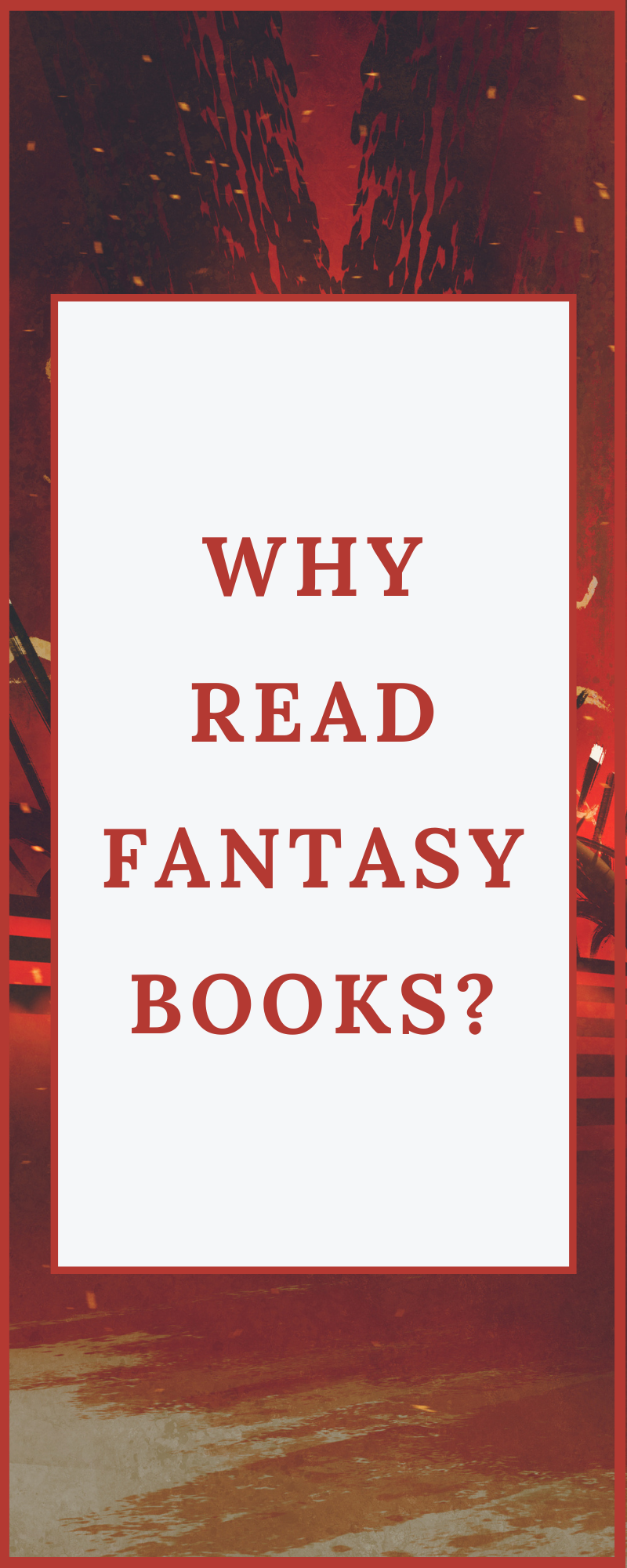 WHY READ FANTASY BOOKS?