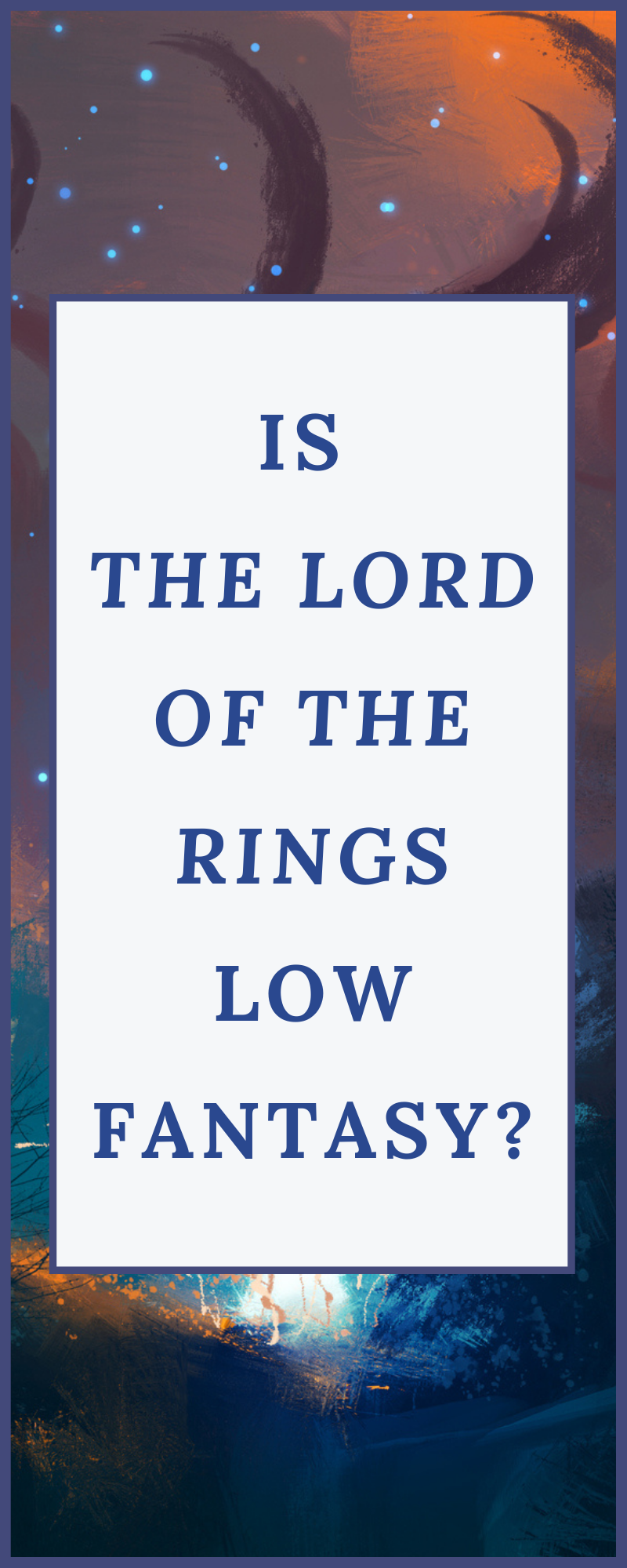 IS
THE LORD
OF THE
RINGS
LOW
FANTASY?