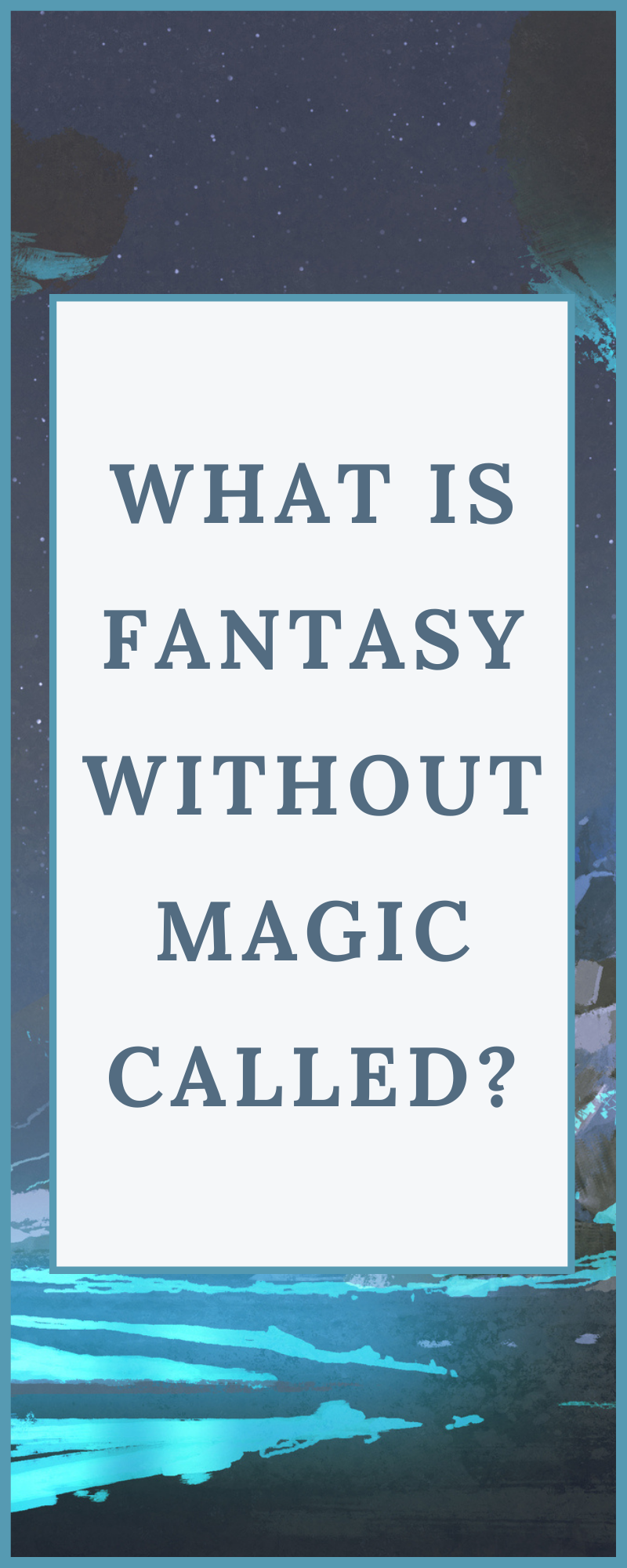 WHAT IS FANTASY WITHOUT MAGIC CALLED?