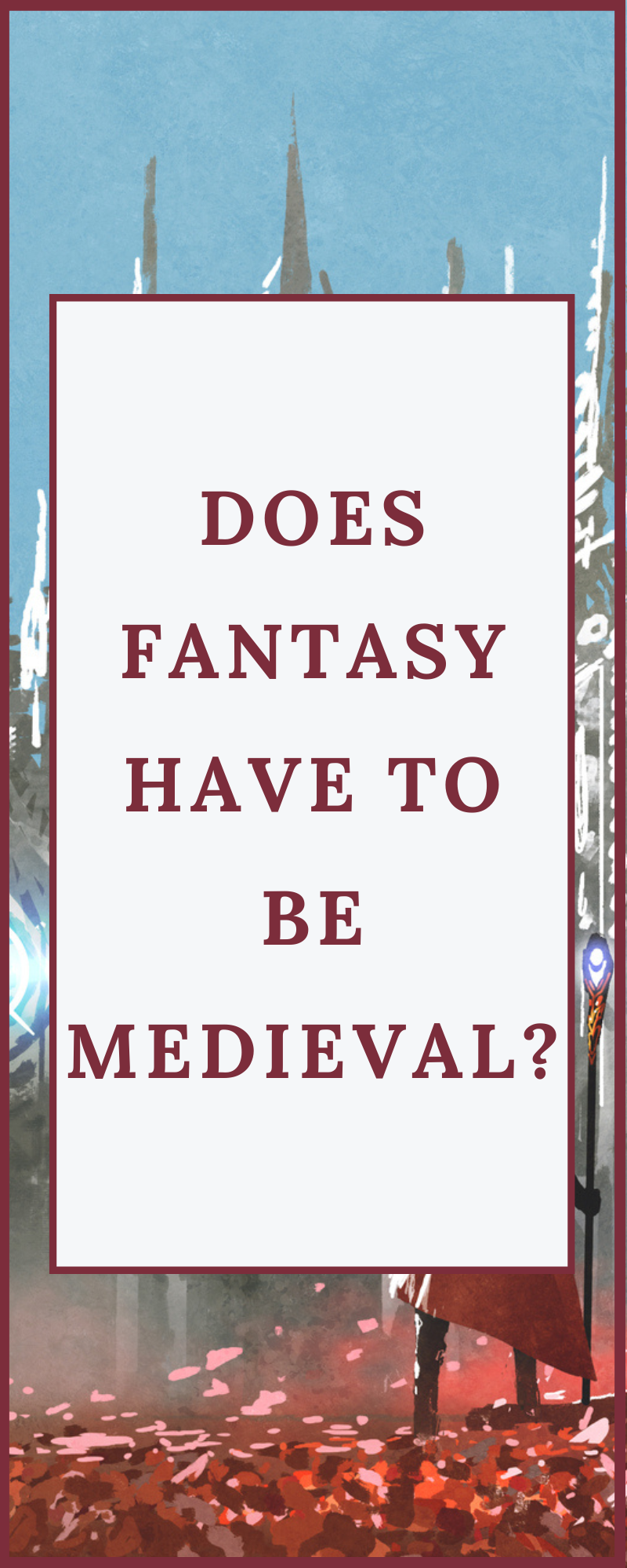 DOES FANTASY HAVE TO BE MEDIEVAL?