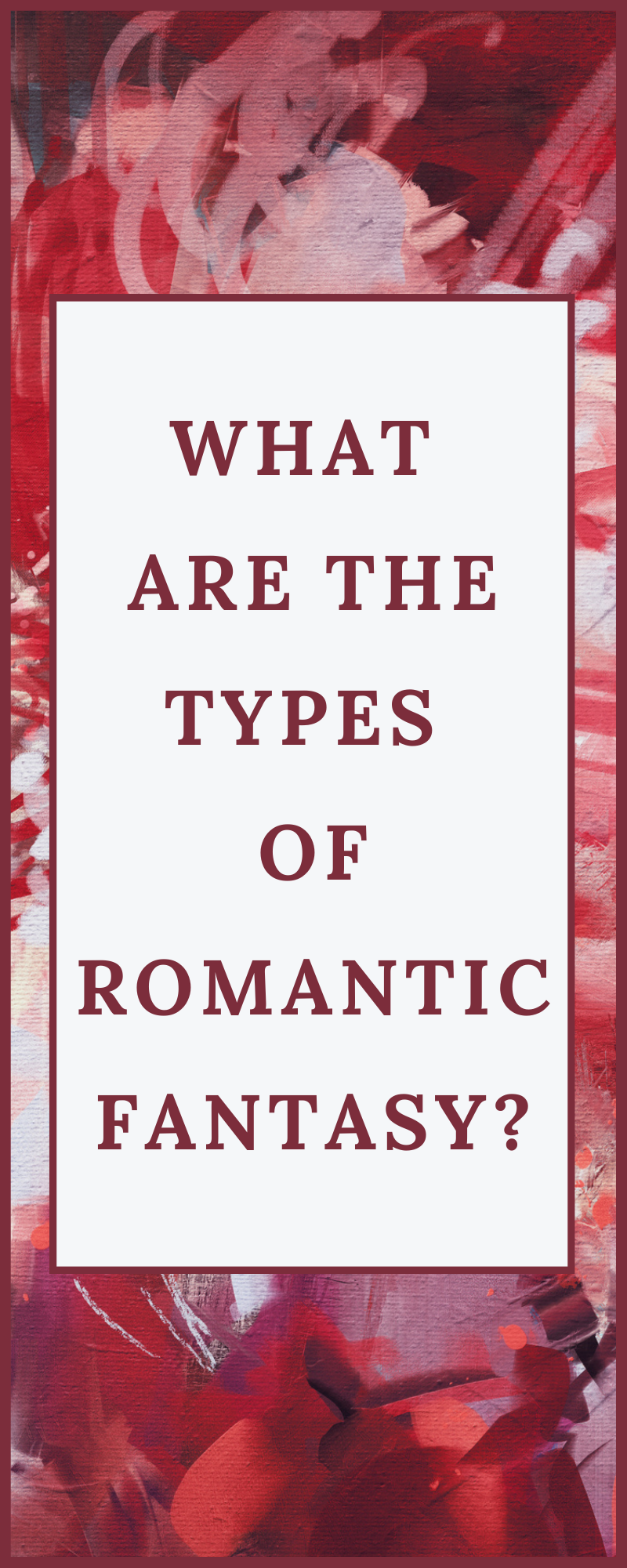 WHAT ARE THE TYPES OF ROMANTIC FANTASY?