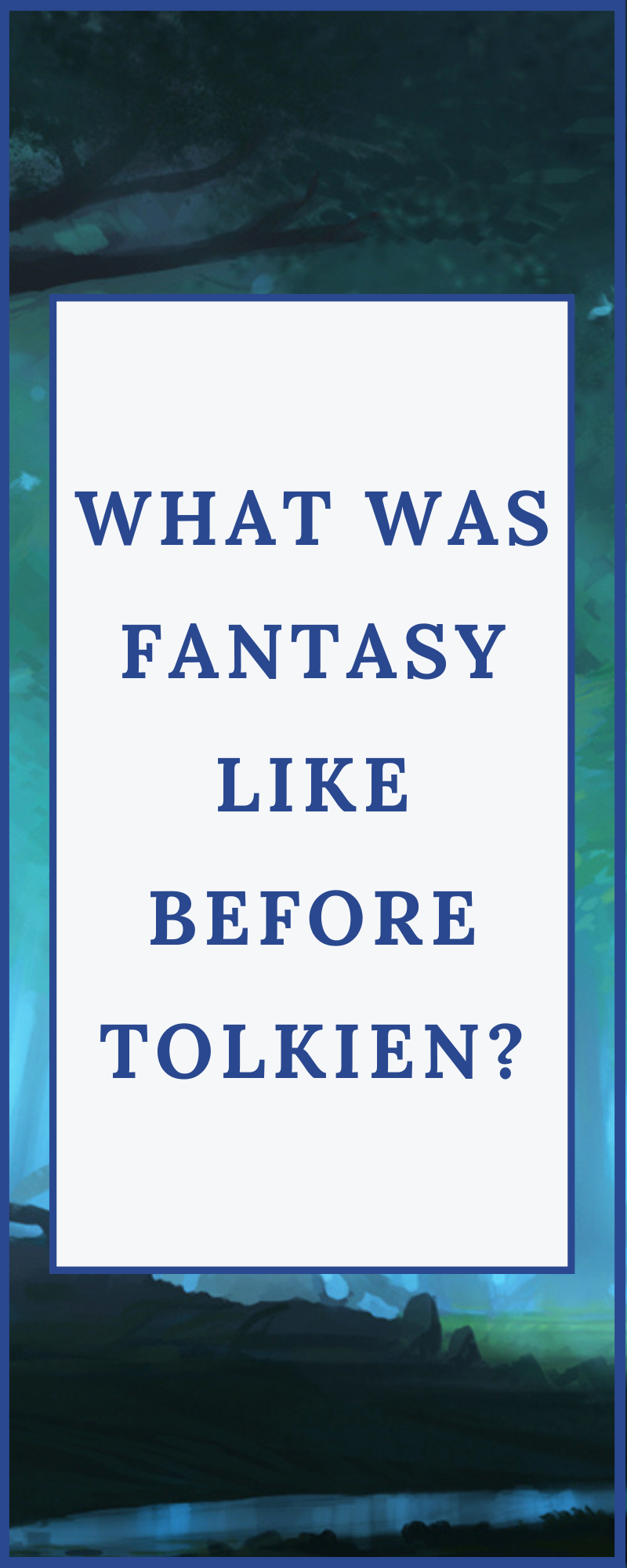 WHAT WAS FANTASY LIKE BEFORE TOLKIEN?