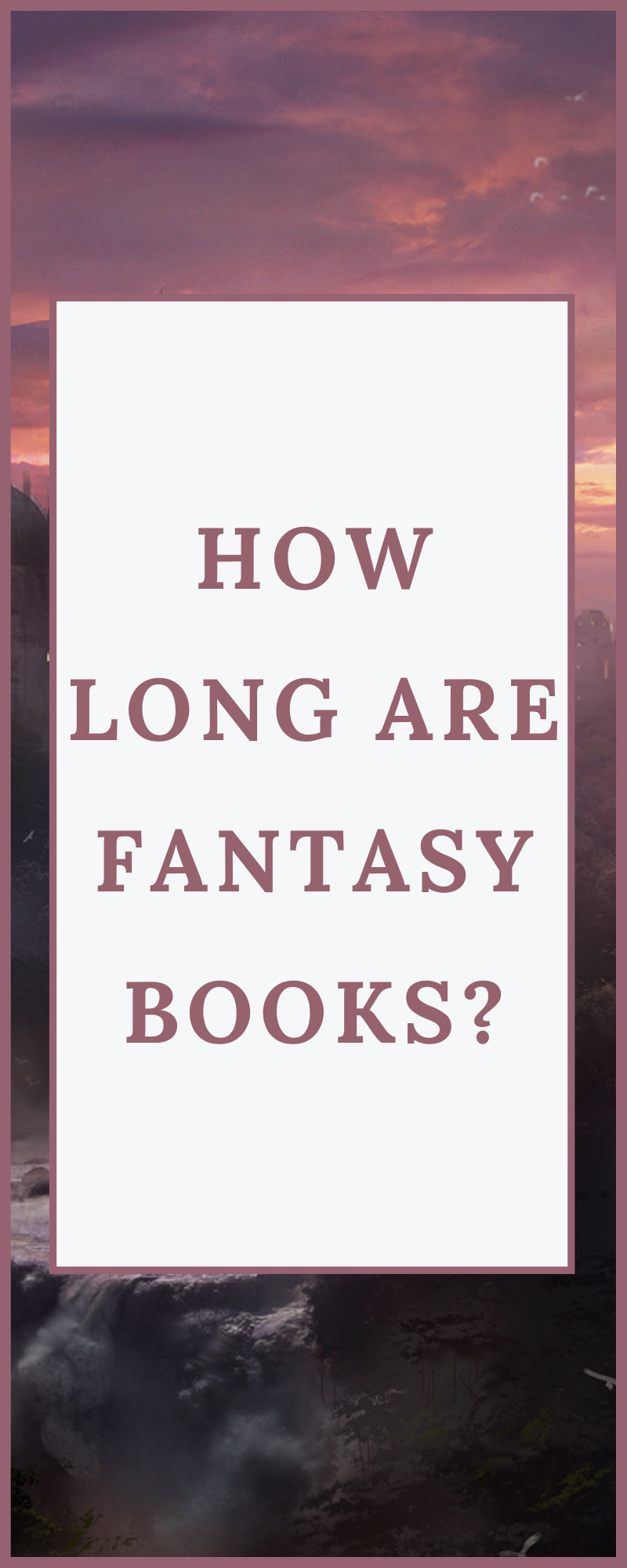 HOW LONG ARE FANTASY BOOKS?