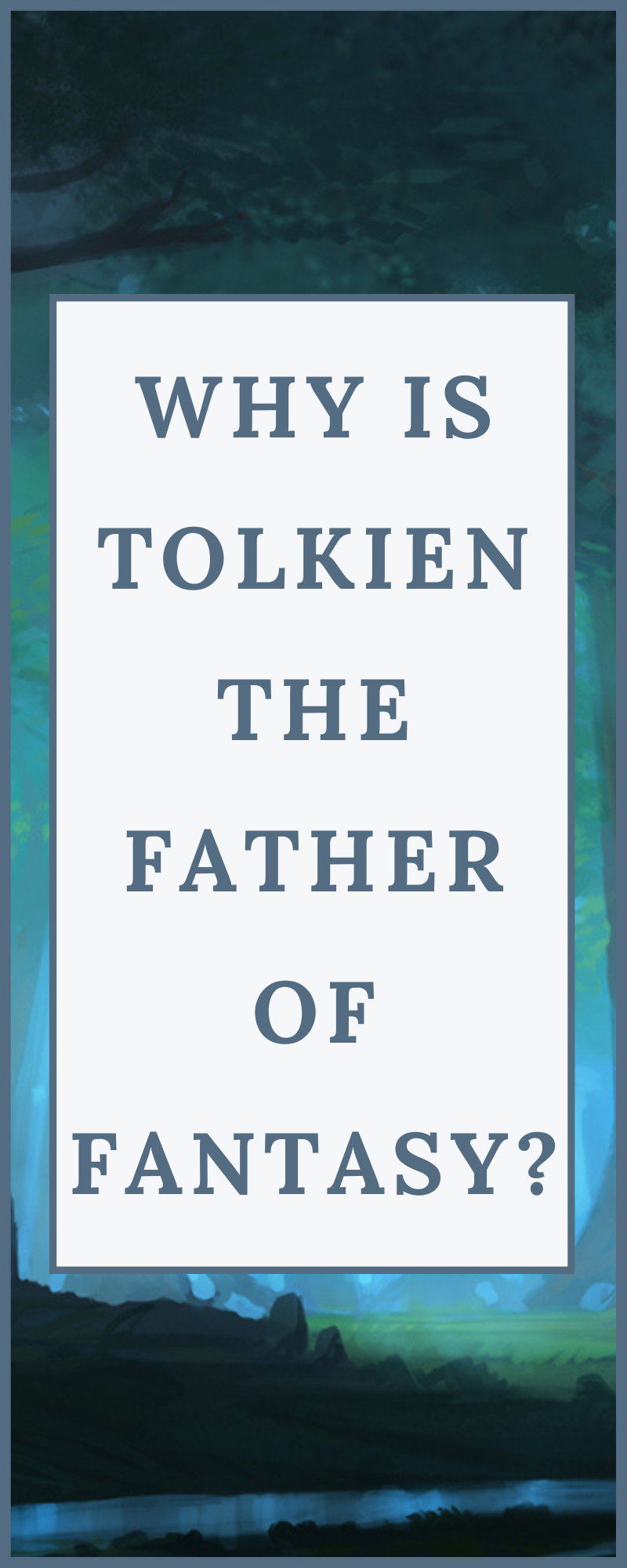 WHY IS TOLKIEN THE FATHER OF FANTASY?