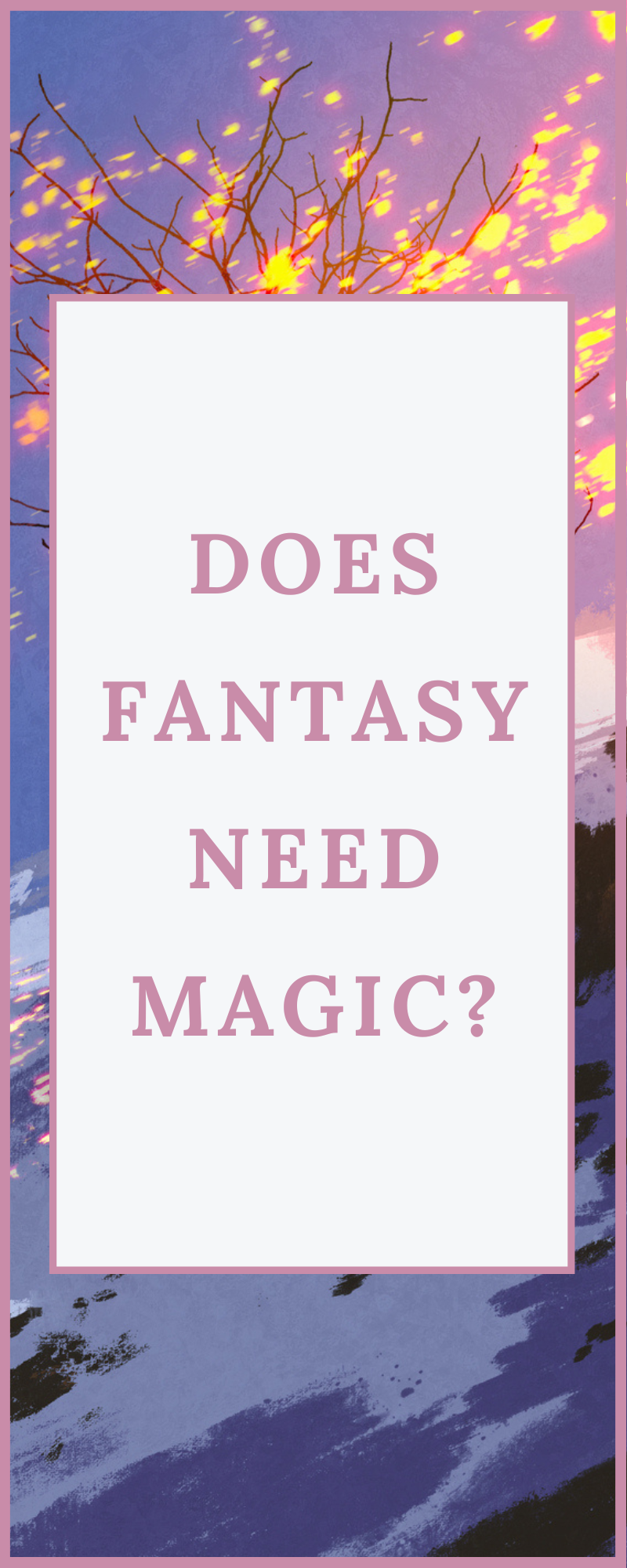 DOES FANTASY NEED MAGIC?