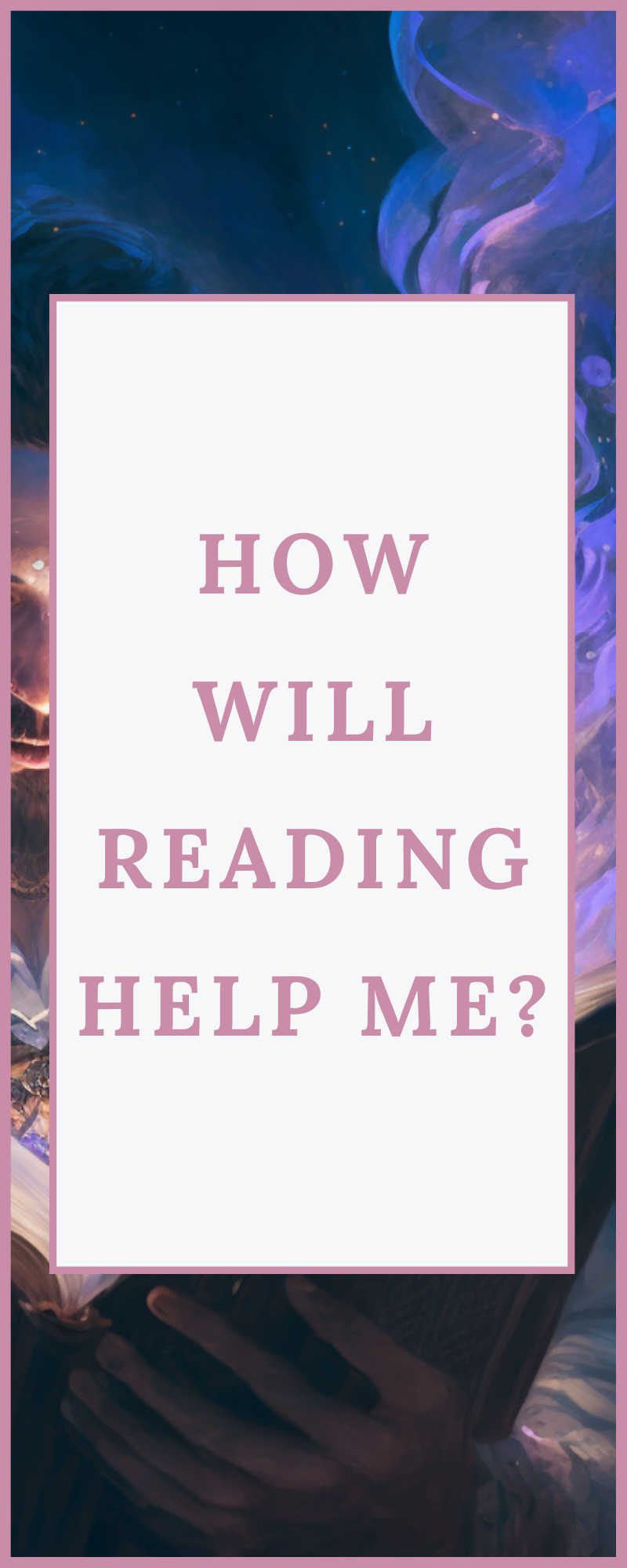 HOW
WILL
READING
HELP ME?