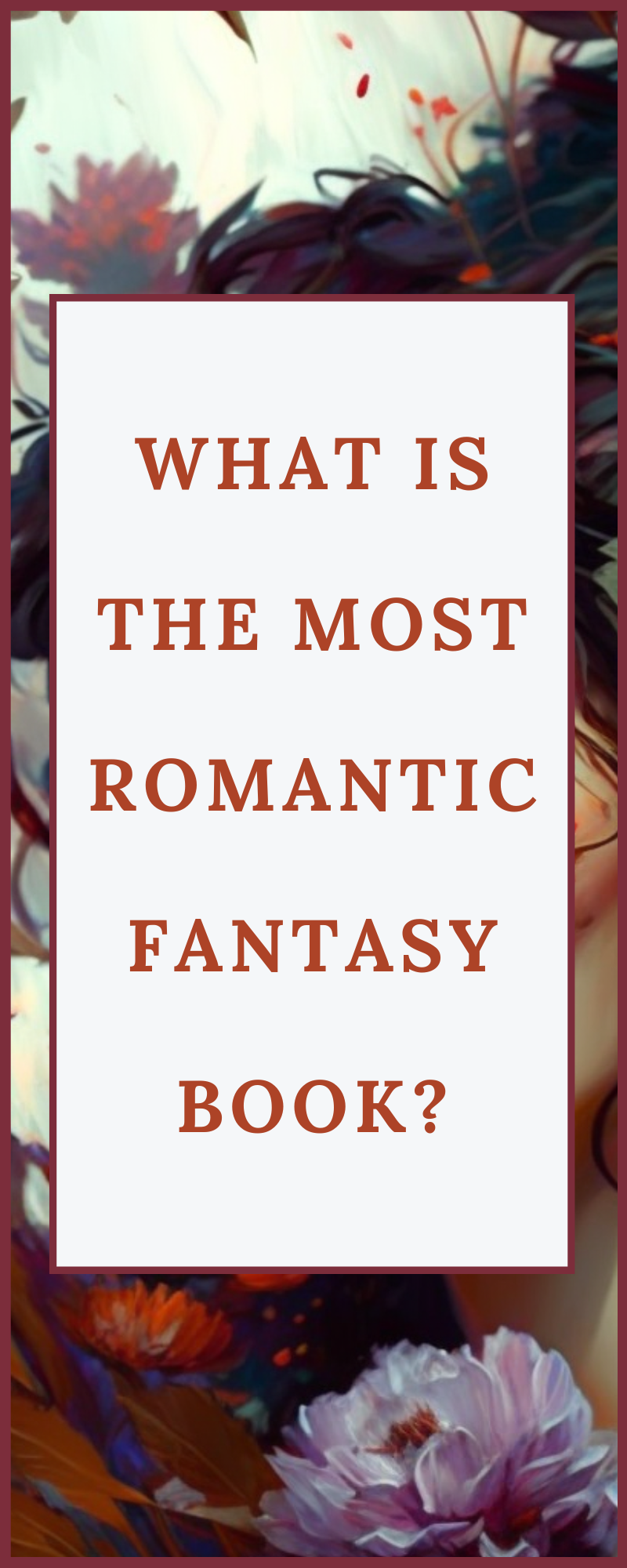 WHAT IS THE MOST ROMANTIC FANTASY BOOK?