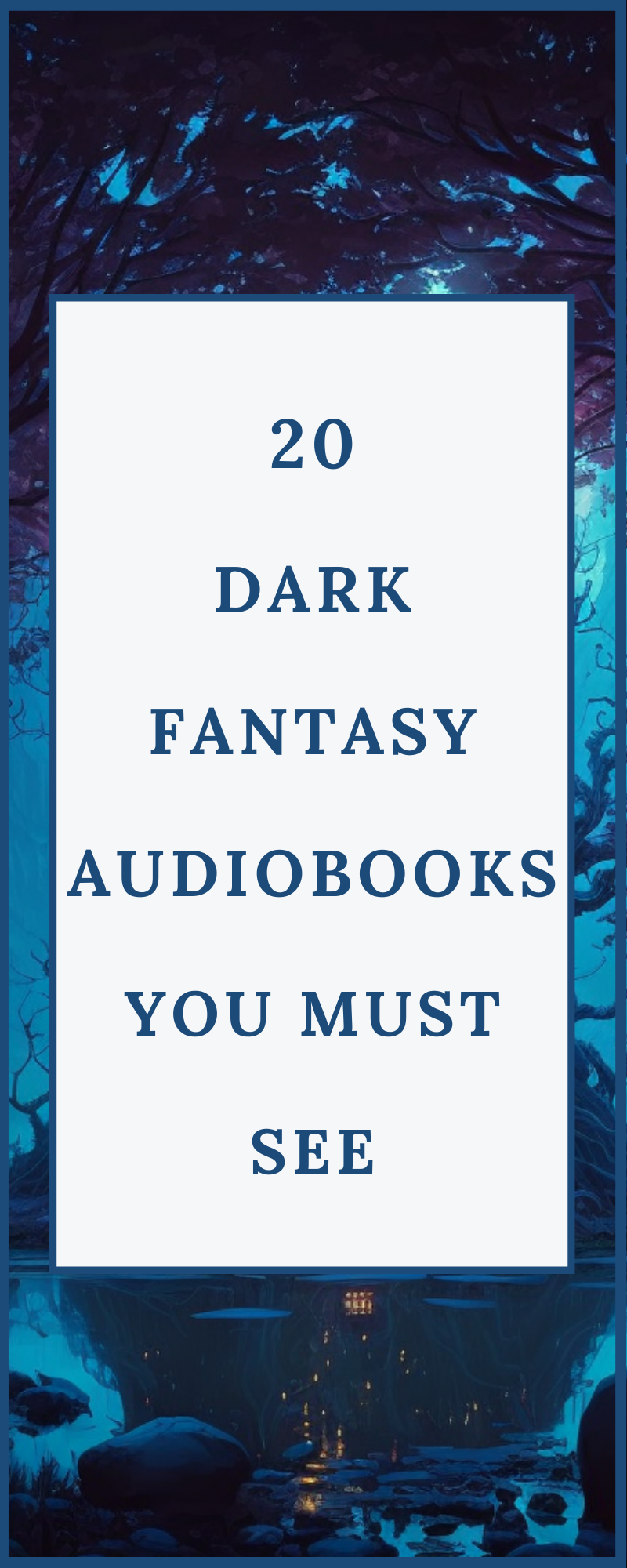 20

DARK

FANTASY

AUDIOBOOKS

YOU MUST

SEE