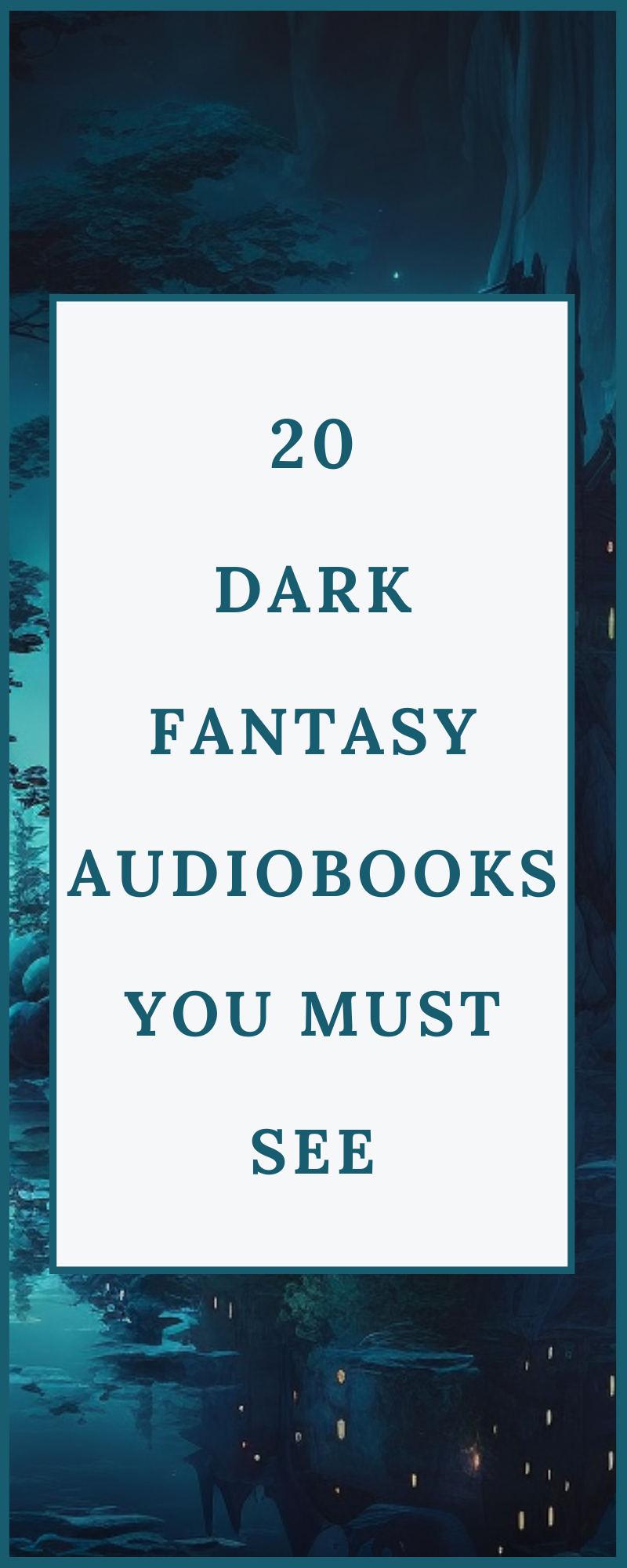 20
DARK
FANTASY
AUDIOBOOKS
YOU MUST
SEE