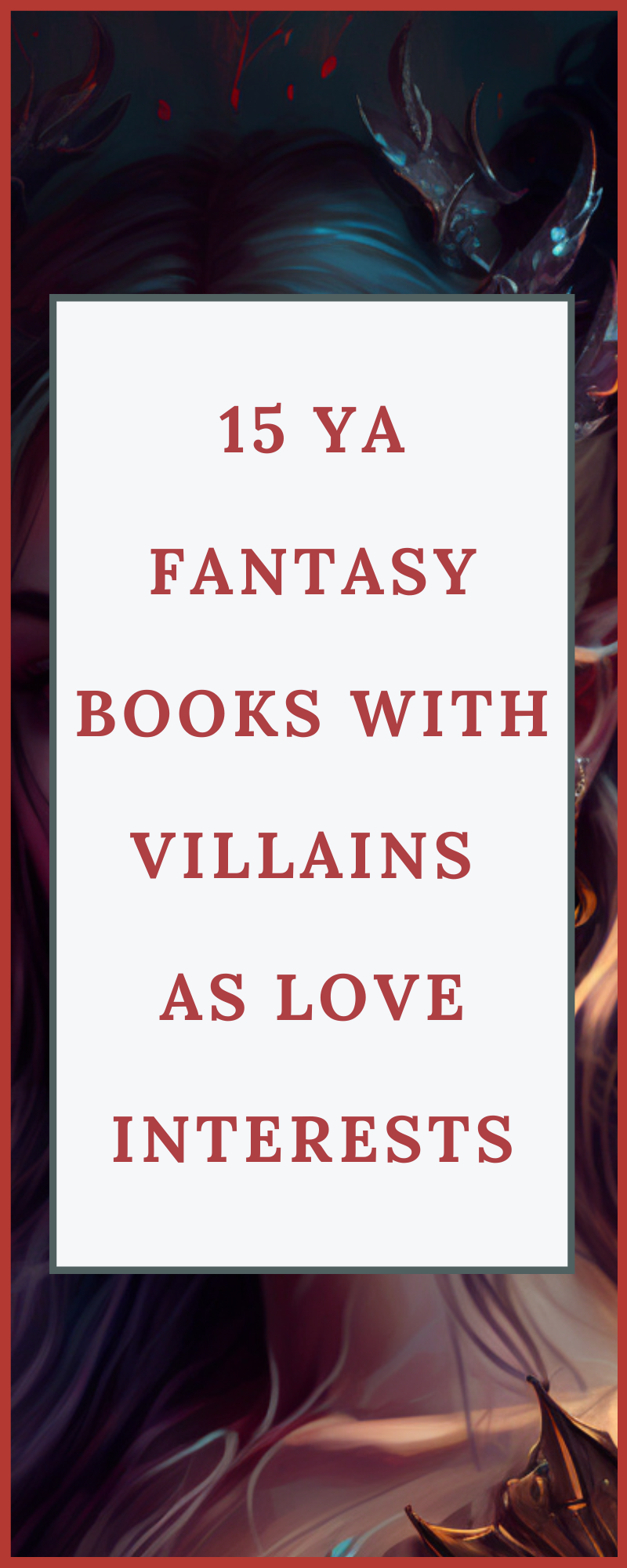 15 YA FANTASY BOOKS WITH VILLAINS AS LOVE INTERESTS