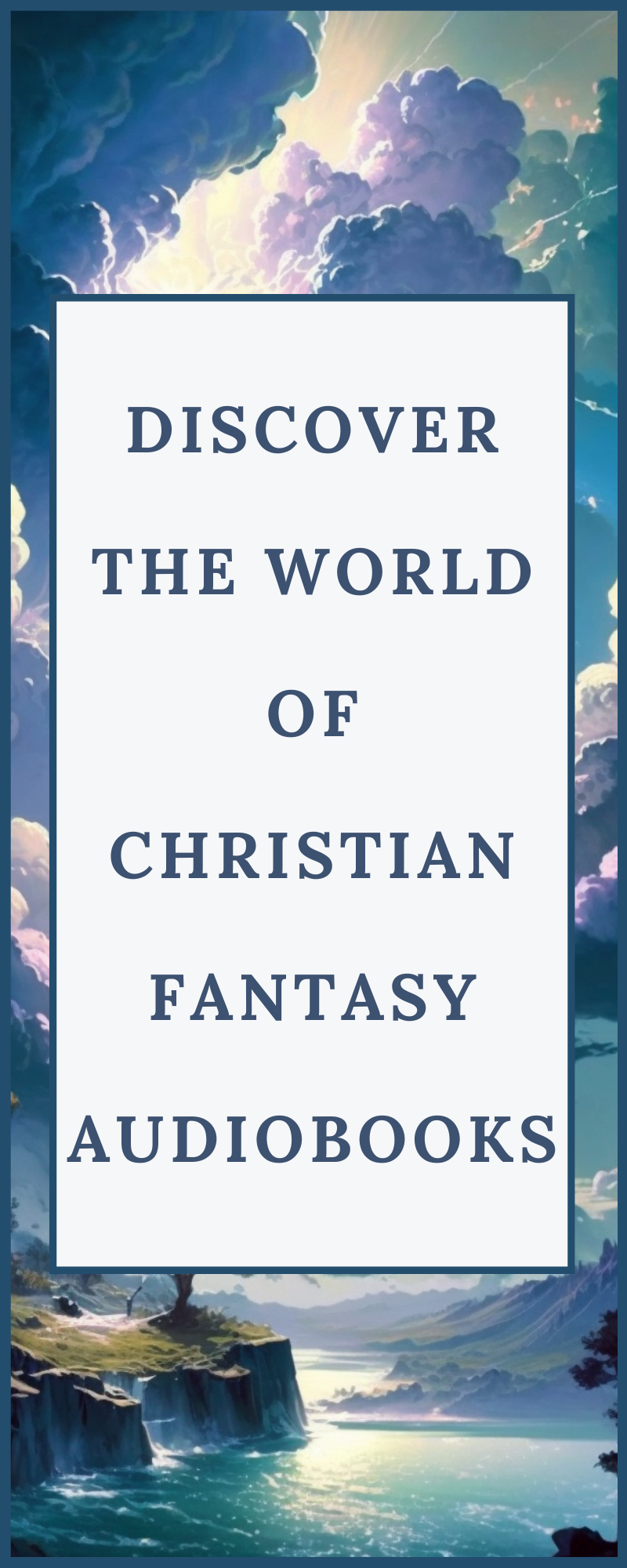 DISCOVER THE WORLD OF CHRISTIAN FANTASY AUDIOBOOKS