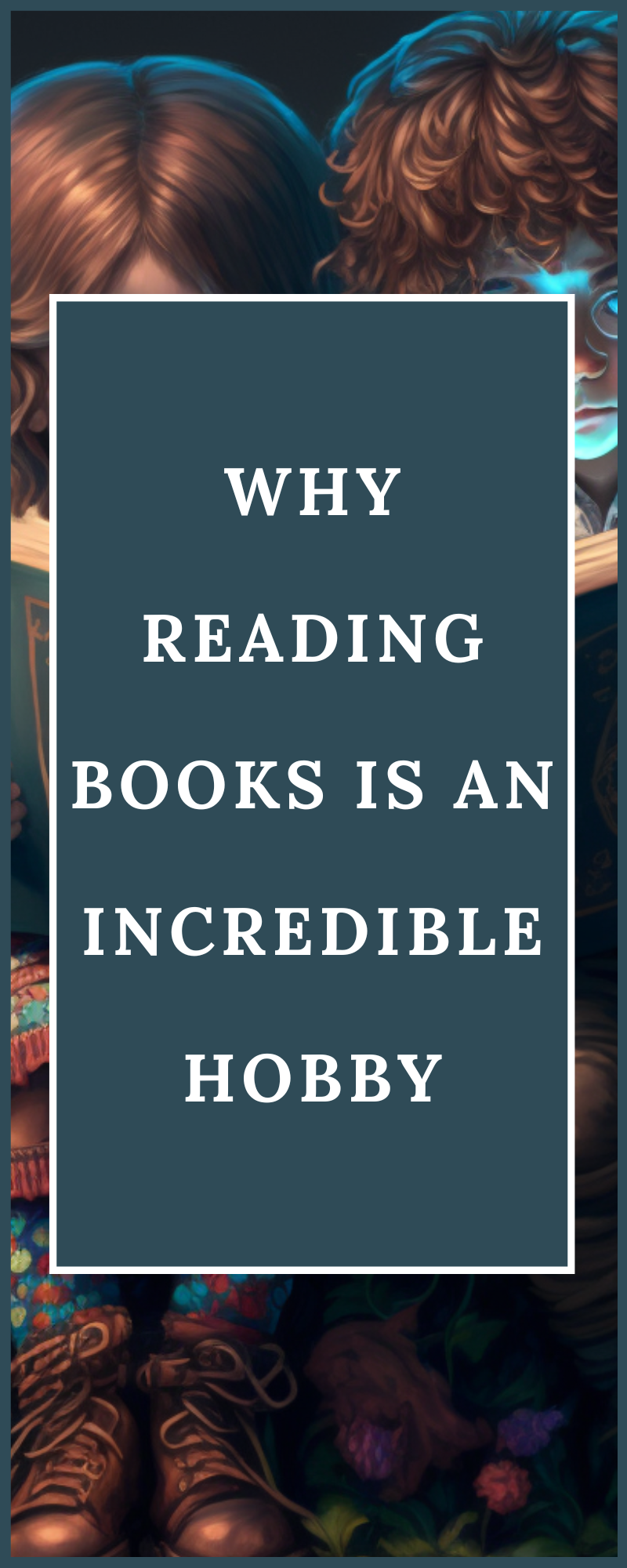 WHY READING BOOKS IS AN INCREDIBLE HOBBY