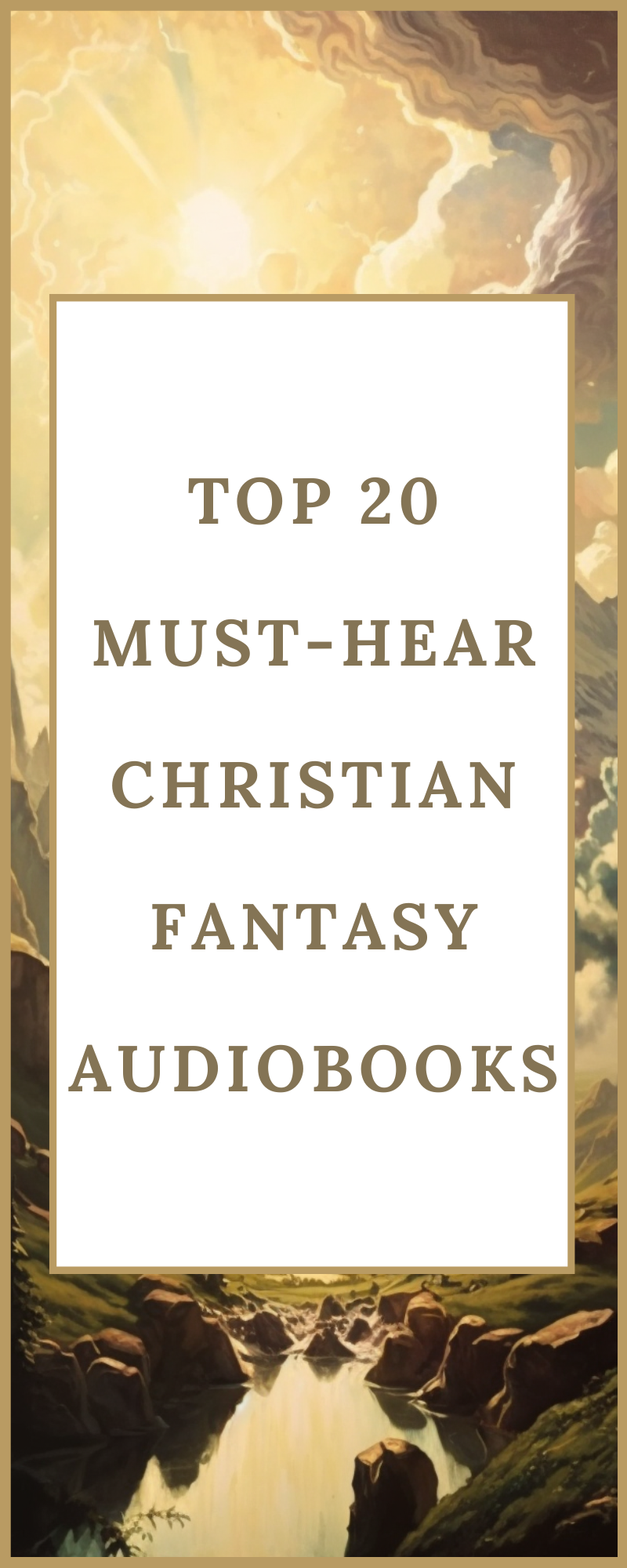 TOP 20 MUST-HEAR CHRISTIAN FANTASY AUDIOBOOKS