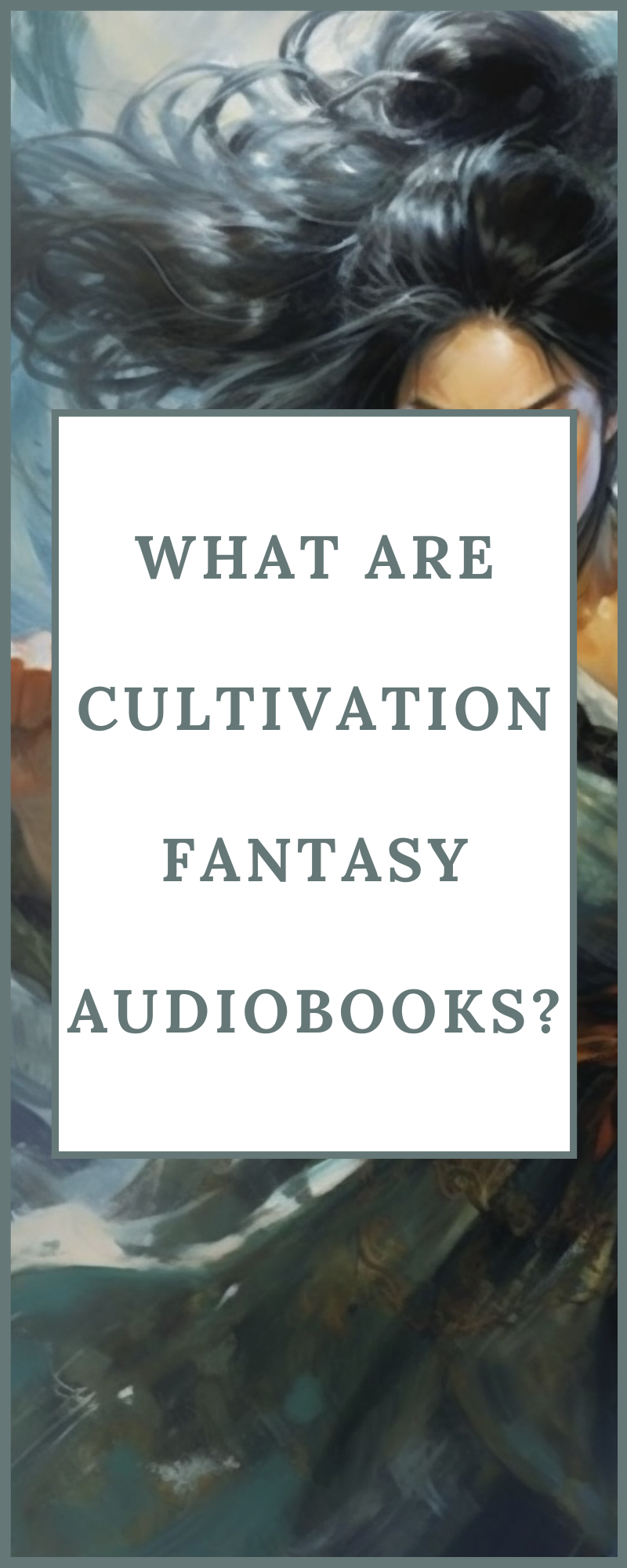 WHAT ARE CULTIVATION FANTASY AUDIOBOOKS?